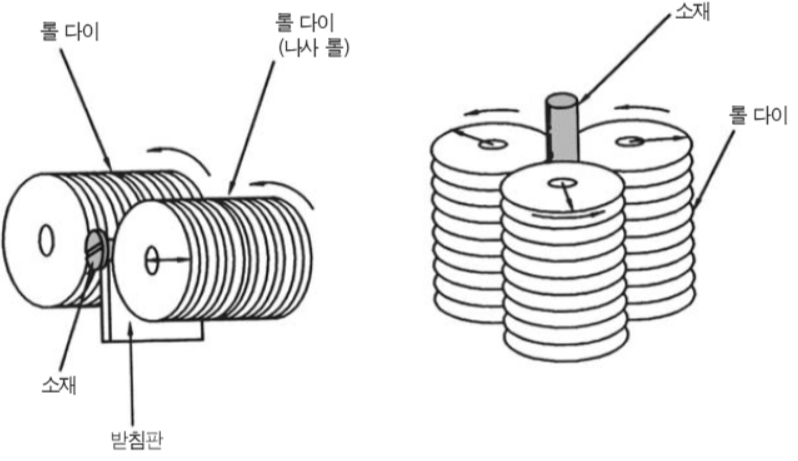 롤 다이

롤 다이
(나사 롤)

소재

받침판

소재

롤 다이