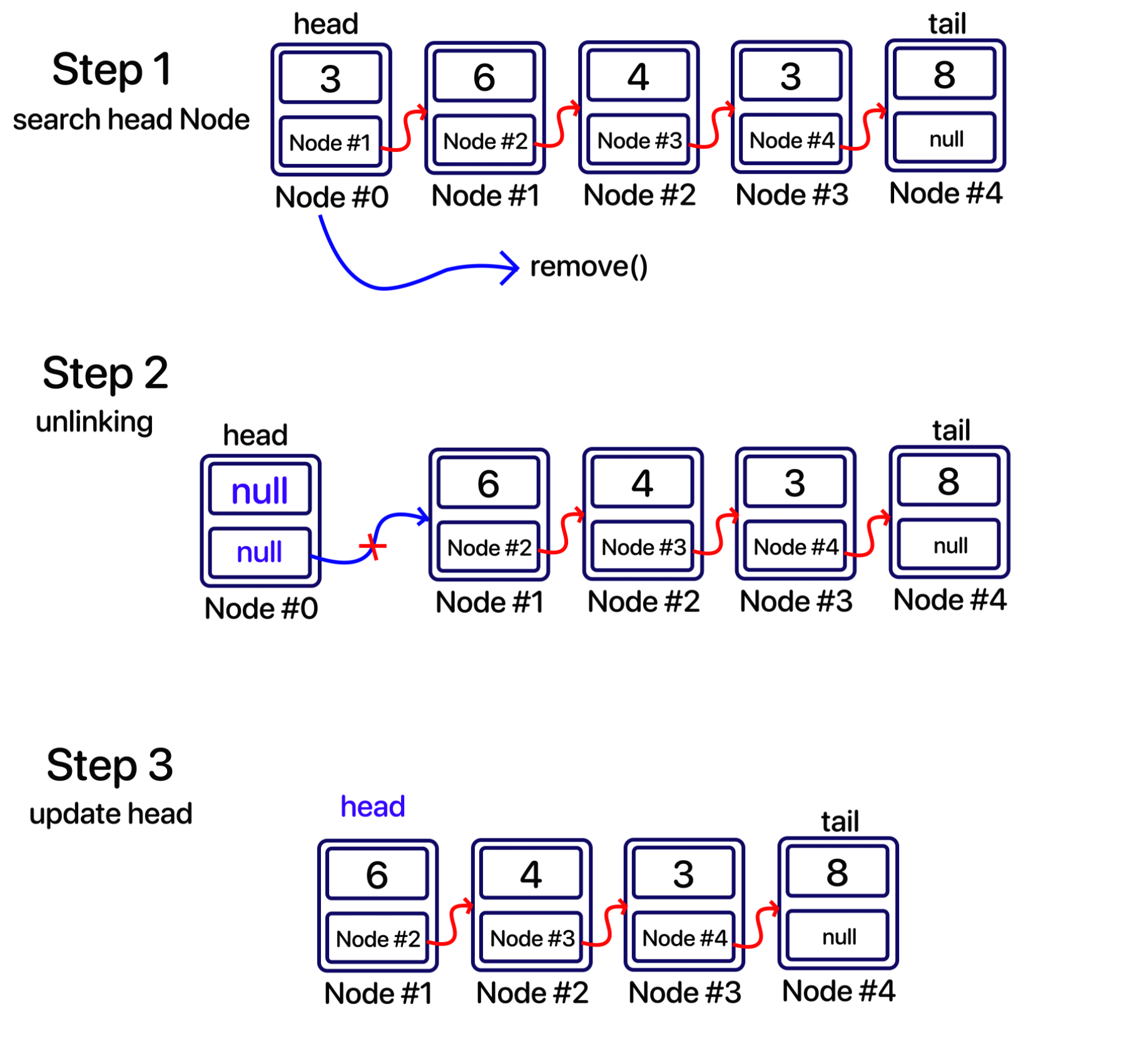 Step 1
search head Node

head
3
Node #1
Node #0

6
Node #2
Node #1

4
Node #3
Node #2

3
Node #4
Node #3

tail
8
null
Node #4

remove()

Step 2
unlinking

head
null
null
Node #0

6
Node #2
Node #1

4
Node #3
Node #2

3
Node #4
Node #3

tail
8
null
Node #4

Step 3
update head

head
6
Node #2
Node #1

4
Node #3
Node #2

3
Node #4
Node #3

tail
8
null
Node #4