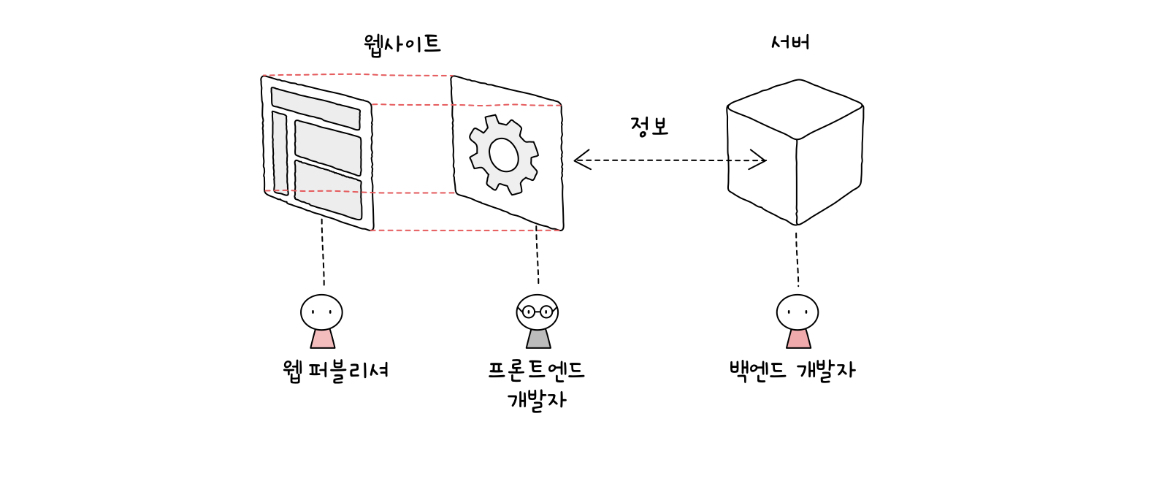 웹사이트

서버

정보

웹 퍼블리셔

프론트엔드 개발자

백엔드 개발자