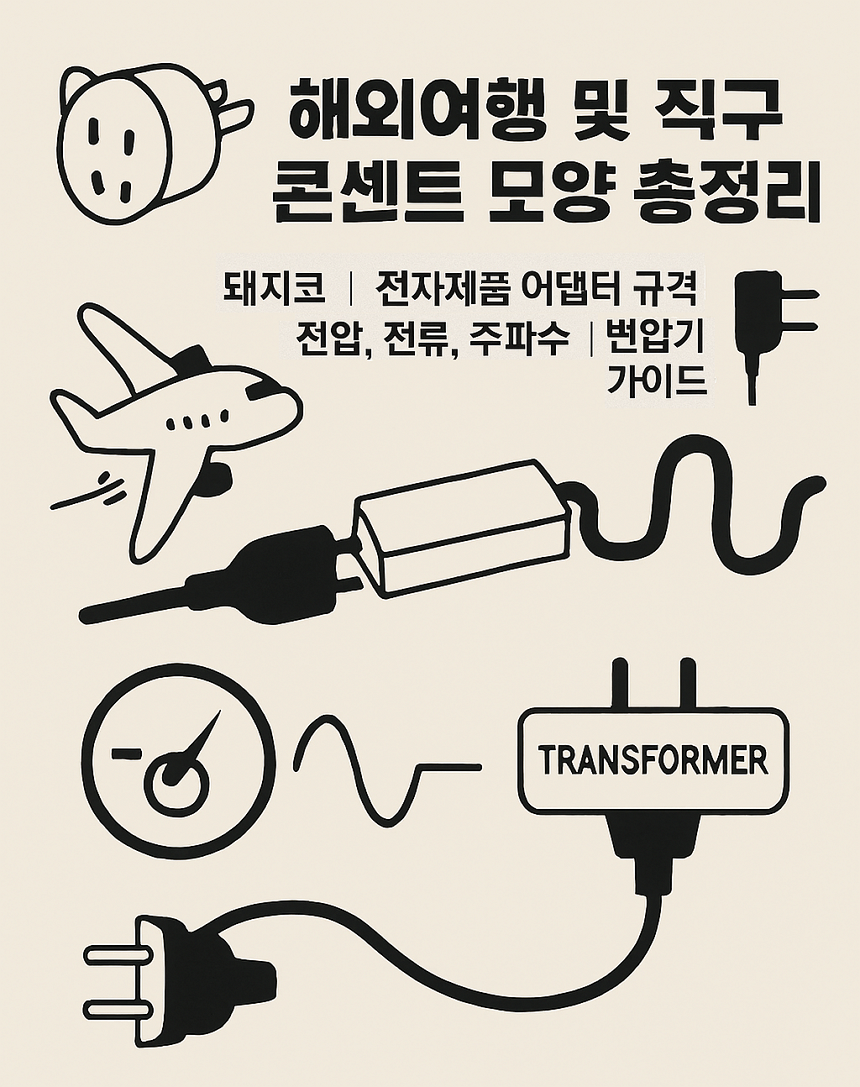 해외여행 및 직구
콘센트 모양 총정리

돼지코 | 전자제품 어댑터 규격
전압, 전류, 주파수 | 변압기
가이드

TRANSFORMER