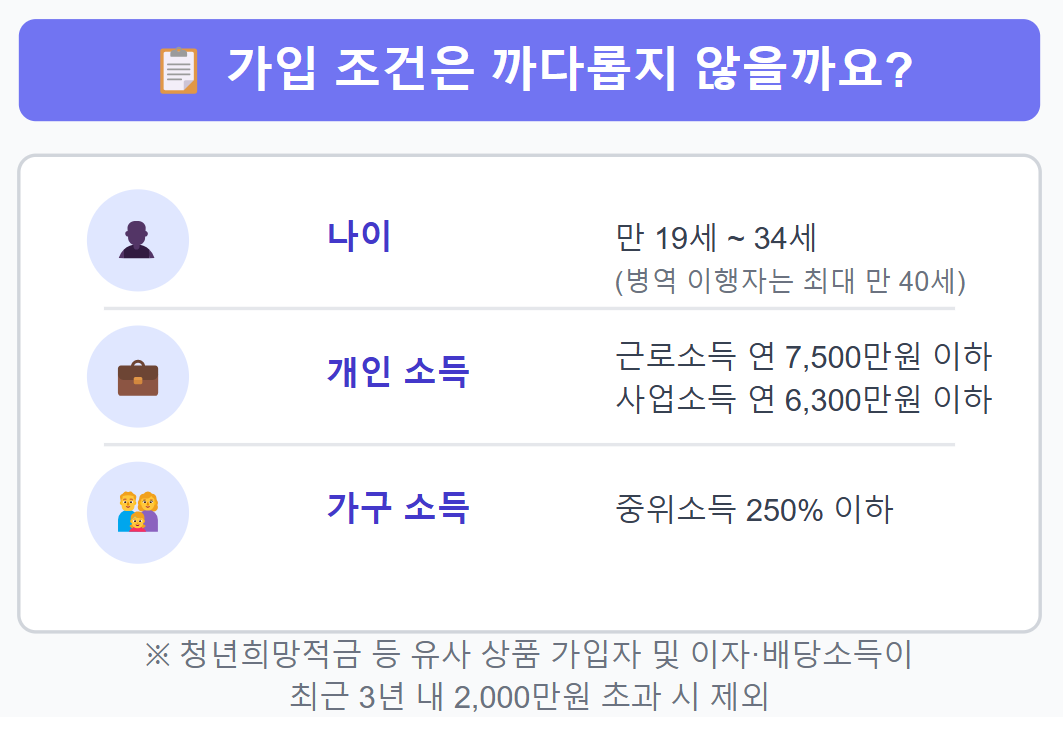 가입 조건은 까다롭지 않을까요?

나이

만 19세 ~ 34세
(병역 이행자는 최대 만 40세)

개인 소득

근로소득 연 7,500만원 이하
사업소득 연 6,300만원 이하

가구 소득

중위소득 250% 이하

※ 청년희망적금 등 유사 상품 가입자 및 이자·배당소득이 최근 3년 내 2,000만원 초과 시 제외