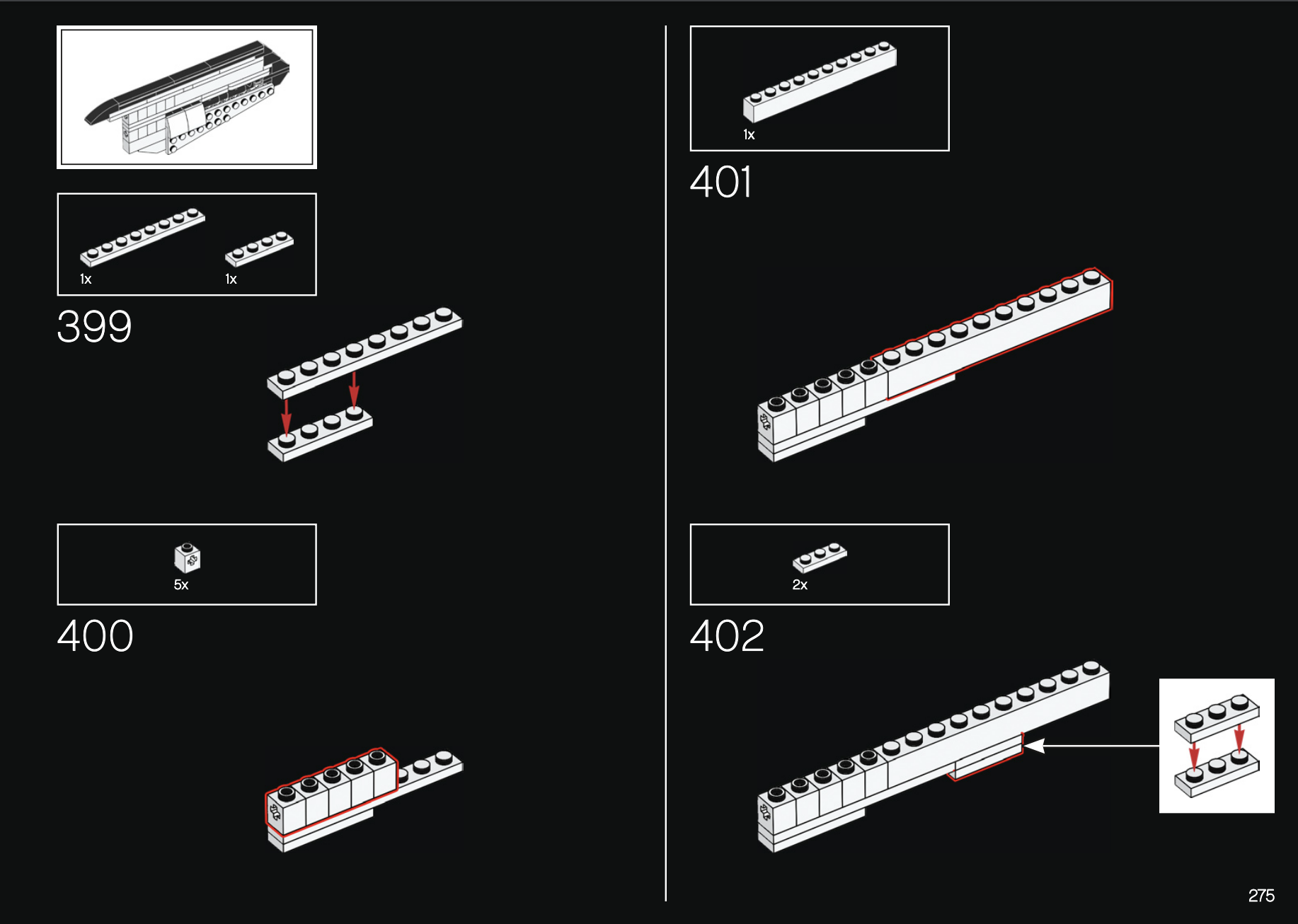 1x

1x

399

5x

400

1x

401

2x

402

275