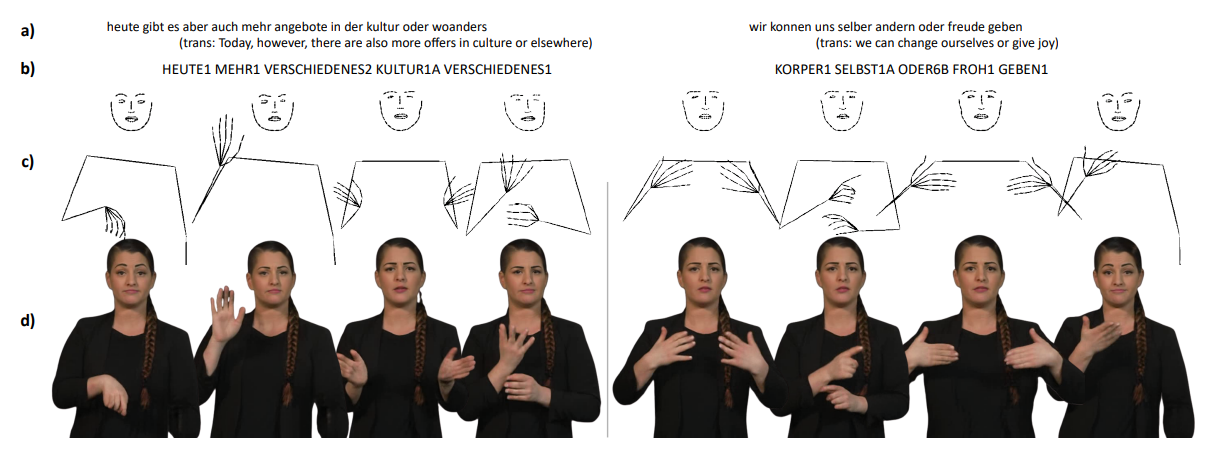 a) heute gibt es aber auch mehr angebote in der kultur oder woanders
(trans: Today, however, there are also more offers in culture or elsewhere)

wir konnen uns selber andern oder freude geben
(trans: we can change ourselves or give joy)

b) HEUTE1 MEHR1 VERSCHIEDENES2 KULTUR1A VERSCHIEDENES1

KORPER1 SELBST1A ODER6B FROH1 GEBEN1

c)

d)