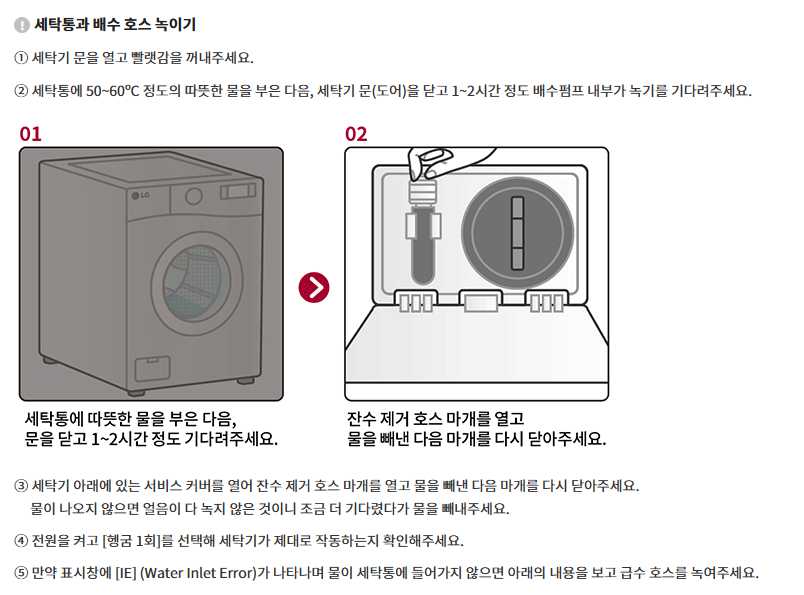 세탁통과 배수 호스 녹이기

① 세탁기 문을 열고 빨랫감을 꺼내주세요.

② 세탁통에 50~60°C 정도의 따뜻한 물을 부은 다음, 세탁기 문(도어)을 닫고 1~2시간 정도 배수펌프 내부가 녹기를 기다려주세요.

01

LG

세탁통에 따뜻한 물을 부은 다음, 문을 닫고 1~2시간 정도 기다려주세요.

02

잔수 제거 호스 마개를 열고 물을 빼낸 다음 마개를 다시 닫아주세요.

③ 세탁기 아래에 있는 서비스 커버를 열어 잔수 제거 호스 마개를 열고 물을 빼낸 다음 마개를 다시 닫아주세요. 물이 나오지 않으면 얼음이 다 녹지 않은 것이니 조금 더 기다렸다가 물을 빼내주세요.

④ 전원을 켜고 [헹굼 1회]를 선택해 세탁기가 제대로 작동하는지 확인해주세요.

⑤ 만약 표시창에 [IE] (Water Inlet Error)가 나타나며 물이 세탁통에 들어가지 않으면 아래의 내용을 보고 급수 호스를 녹여주세요.