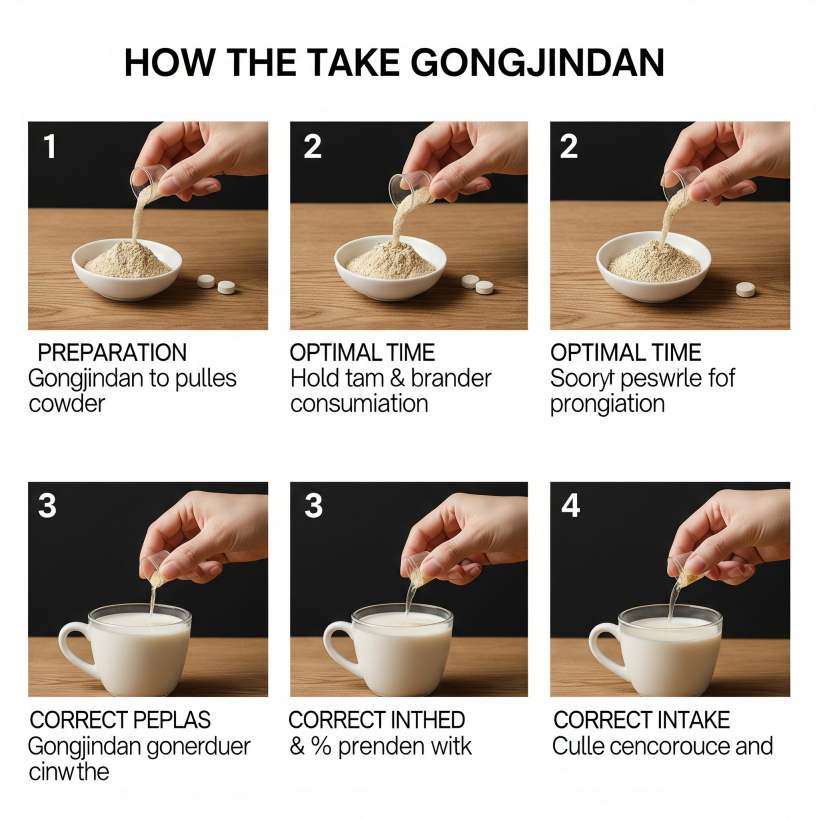 HOW THE TAKE GONGJINDAN

1

PREPARATION
Gongjindan to pulles cowder

2

OPTIMAL TIME
Hold tam & brander consumiation

2

OPTIMAL TIME
Sooryt peswrle fof prongiation

3

CORRECT PEPLAS
Gongjindan gonerduer cinwthe

3

CORRECT INTHED
& % prenden witk

4

CORRECT INTAKE
Culle cencorouce and