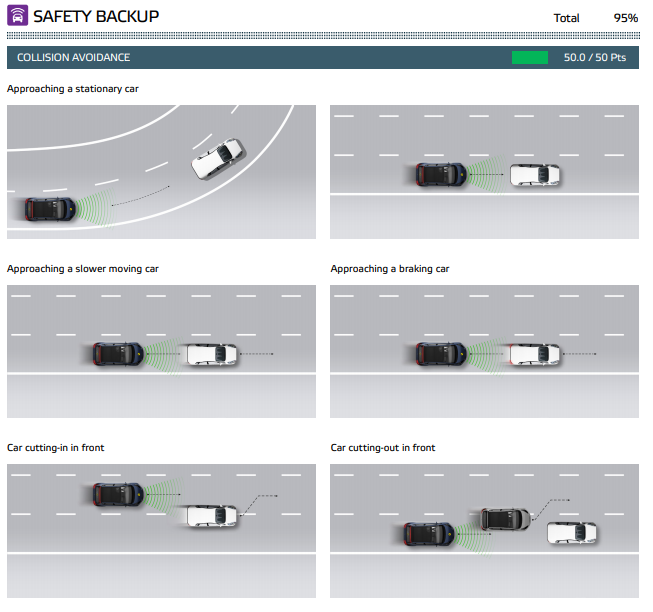 SAFETY BACKUP

Total 95%

COLLISION AVOIDANCE 50.0 / 50 Pts

Approaching a stationary car

Approaching a slower moving car

Approaching a braking car

Car cutting-in in front

Car cutting-out in front