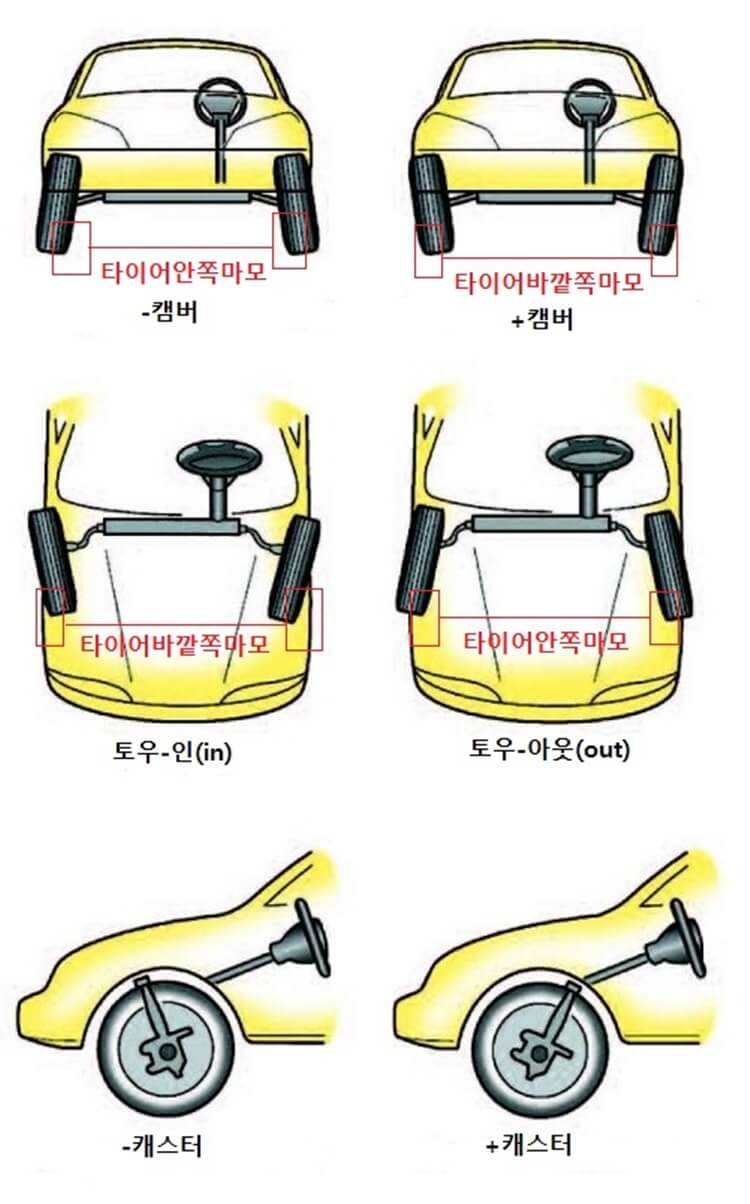 타이어안쪽마모
-캠버

타이어바깥쪽마모
+캠버

타이어바깥쪽마모
토우-인(in)

타이어안쪽마모
토우-아웃(out)

-캐스터

+캐스터