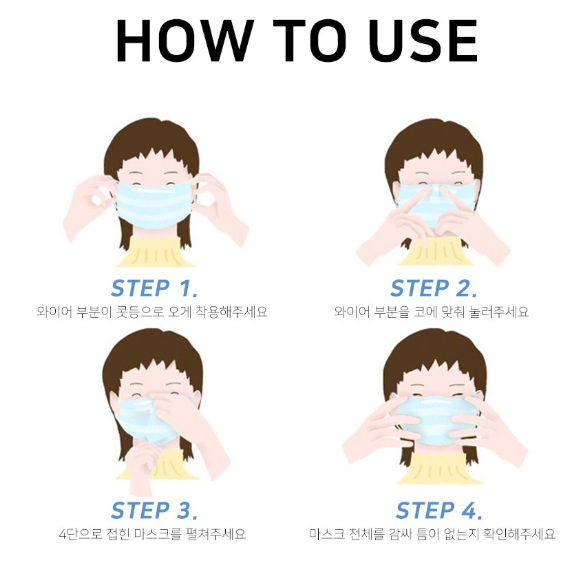 HOW TO USE

STEP 1.
와이어 부분이 콧등으로 오게 착용해주세요

STEP 2.
와이어 부분을 코에 맞춰 눌러주세요

STEP 3.
4단으로 접힌 마스크를 펼쳐주세요

STEP 4.
마스크 전체를 감싸 틈이 없는지 확인해주세요