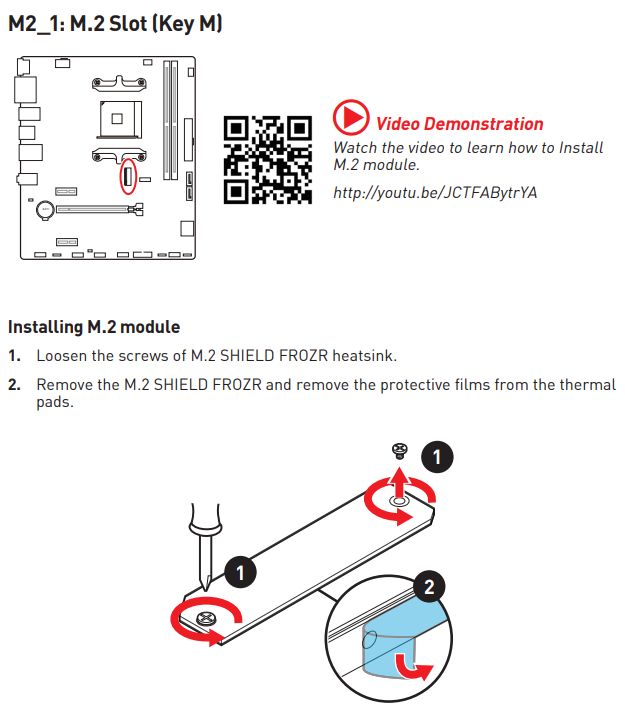 M2_1: M.2 Slot (Key M)

Video Demonstration

Watch the video to learn how to Install M.2 module.

http://youtu.be/JCTFABytrYA

Installing M.2 module

1. Loosen the screws of M.2 SHIELD FROZR heatsink.

2. Remove the M.2 SHIELD FROZR and remove the protective films from the thermal pads.

1

1

2