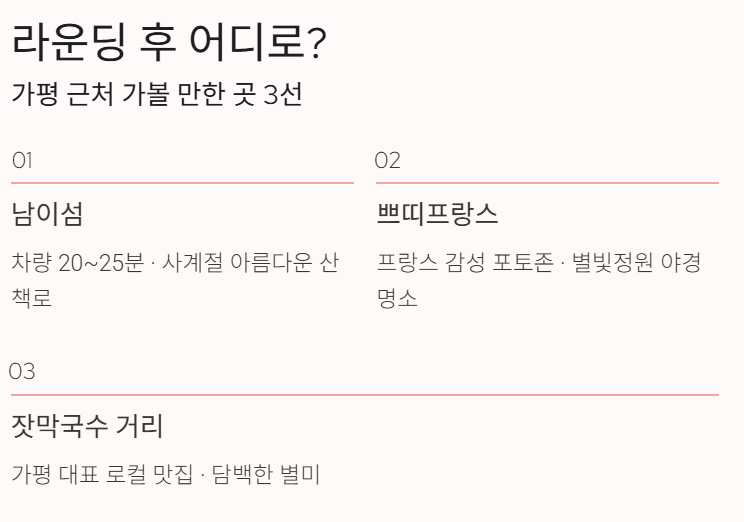 라운딩 후 어디로?

가평 근처 가볼 만한 곳 3선

01

남이섬

차량 20~25분 · 사계절 아름다운 산책로

02

쁘띠프랑스

프랑스 감성 포토존 · 별빛정원 야경 명소

03

잣막국수 거리

가평 대표 로컬 맛집 · 담백한 별미