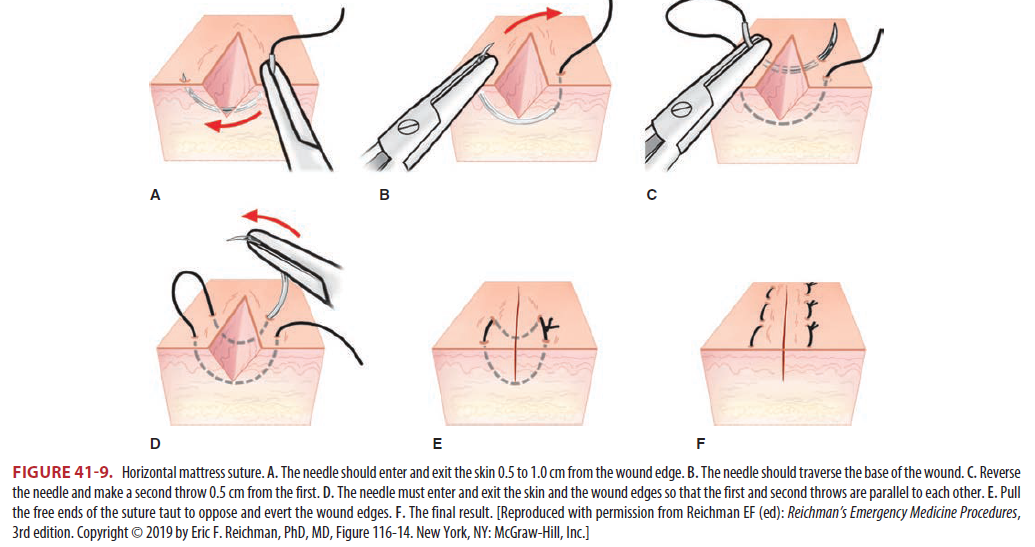 A

B

C

D

E

F

FIGURE 41-9. Horizontal mattress suture. A. The needle should enter and exit the skin 0.5 to 1.0 cm from the wound edge. B. The needle should traverse the base of the wound. C. Reverse the needle and make a second throw 0.5 cm from the first. D. The needle must enter and exit the skin and the wound edges so that the first and second throws are parallel to each other. E. Pull the free ends of the suture taut to oppose and evert the wound edges. F. The final result. [Reproduced with permission from Reichman EF (ed): Reichman's Emergency Medicine Procedures, 3rd edition. Copyright © 2019 by Eric F. Reichman, PhD, MD, Figure 116-14. New York, NY: McGraw-Hill, Inc.]