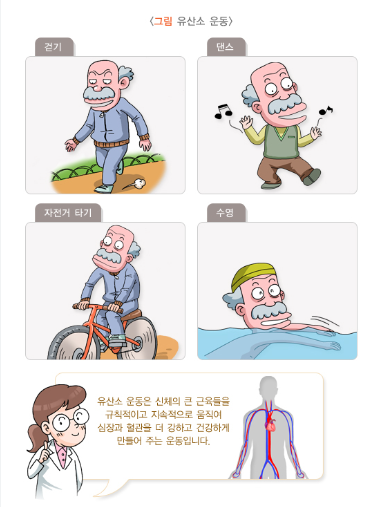 〈그림 유산소 운동〉

걷기

댄스

자전거 타기

수영

유산소 운동은 신체의 큰 근육들을 규칙적이고 지속적으로 움직여 심장과 혈관을 더 강하고 건강하게 만들어 주는 운동입니다.