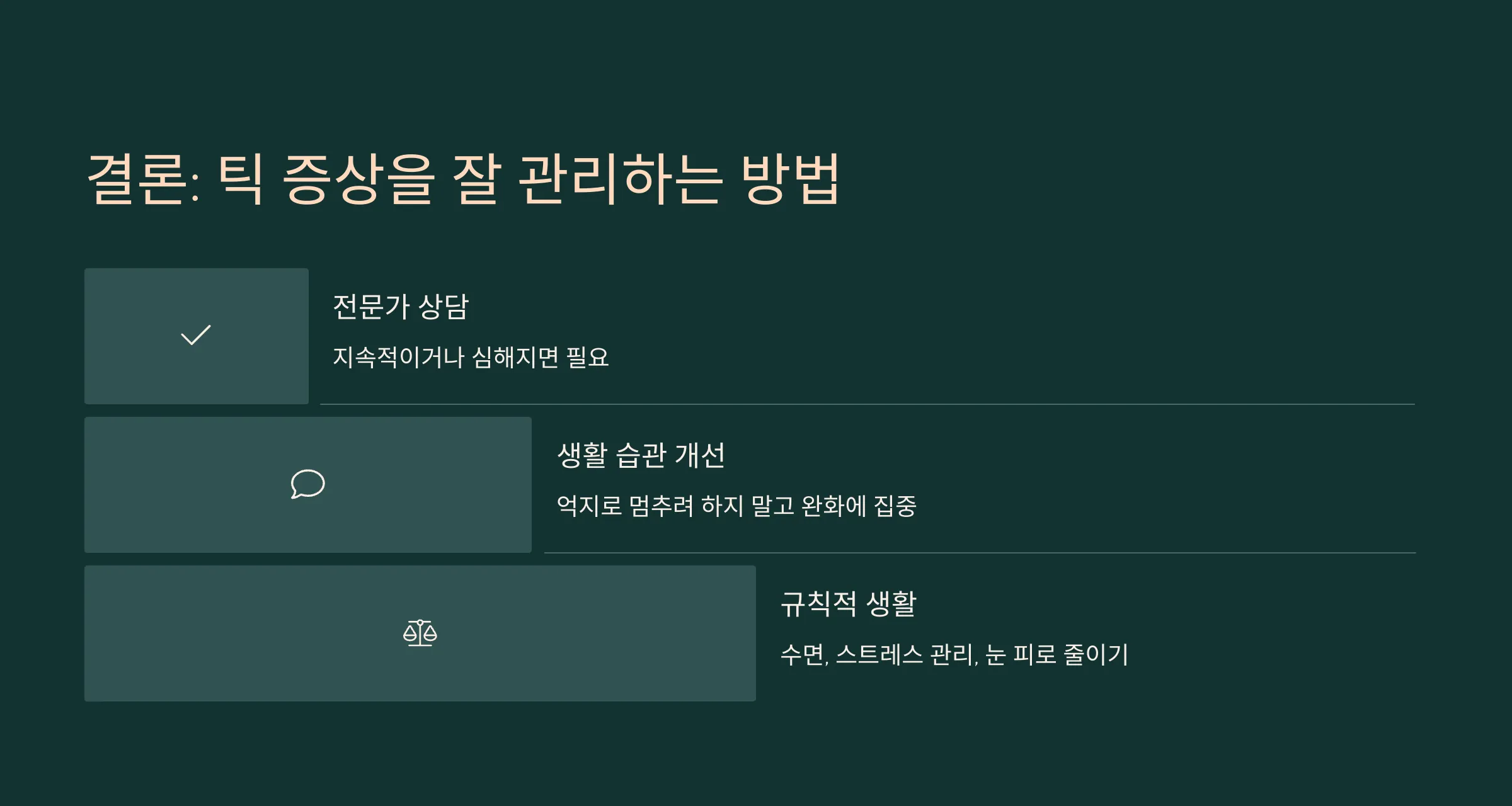 결론: 틱 증상을 잘 관리하는 방법

전문가 상담

지속적이거나 심해지면 필요

생활 습관 개선

억지로 멈추려 하지 말고 완화에 집중

규칙적 생활

수면, 스트레스 관리, 눈 피로 줄이기