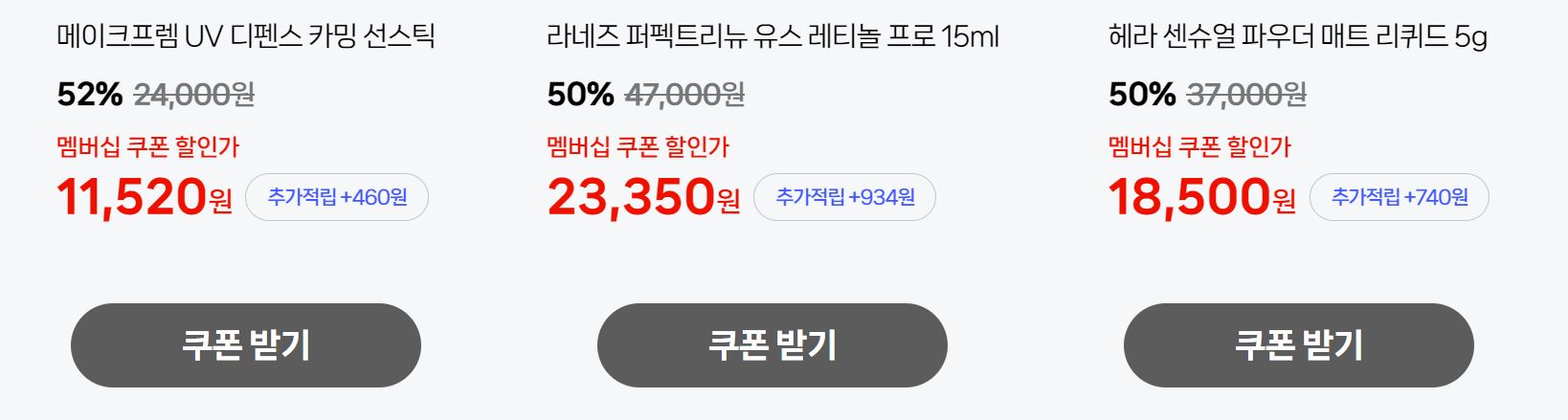 메이크프렘 UV 디펜스 카밍 선스틱

52% 24,000원

멤버십 쿠폰 할인가

11,520원 추가적립 +460원

쿠폰 받기

라네즈 퍼펙트리뉴 유스 레티놀 프로 15ml

50% 47,000원

멤버십 쿠폰 할인가

23,350원 추가적립 +934원

쿠폰 받기

헤라 센슈얼 파우더 매트 리퀴드 5g

50% 37,000원

멤버십 쿠폰 할인가

18,500원 추가적립 +740원

쿠폰 받기