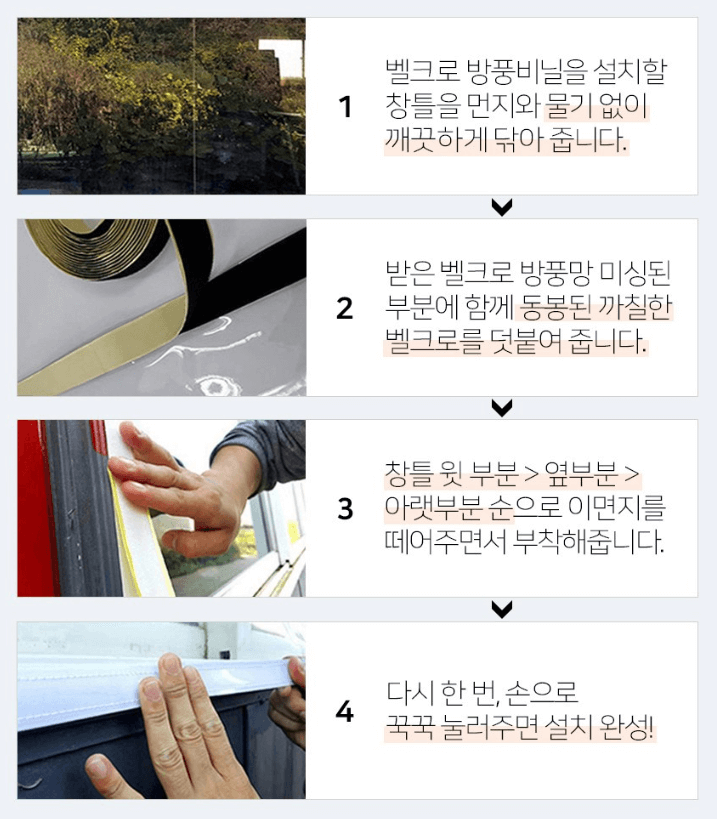 1

벨크로 방풍비닐을 설치할 창틀을 먼지와 물기 없이 깨끗하게 닦아 줍니다.

2

받은 벨크로 방풍망 미싱된 부분에 함께 동봉된 까칠한 벨크로를 덧붙여 줍니다.

3

창틀 윗 부분 > 옆부분 > 아랫부분 순으로 이면지를 떼어주면서 부착해줍니다.

4

다시 한 번, 손으로 꾹꾹 눌러주면 설치 완성!