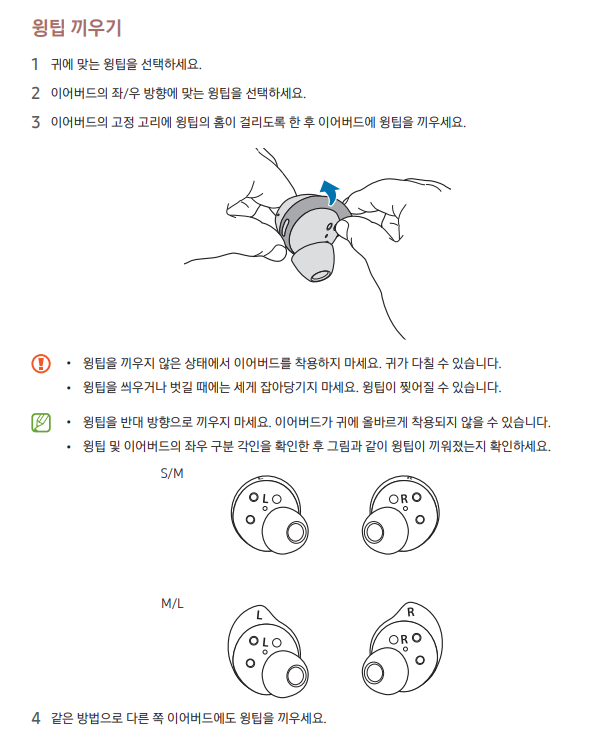 윙팁 끼우기

1 귀에 맞는 윙팁을 선택하세요.

2 이어버드의 좌/우 방향에 맞는 윙팁을 선택하세요.

3 이어버드의 고정 고리에 윙팁의 홈이 걸리도록 한 후 이어버드에 윙팁을 끼우세요.

• 윙팁을 끼우지 않은 상태에서 이어버드를 착용하지 마세요. 귀가 다칠 수 있습니다.

• 윙팁을 씌우거나 벗길 때에는 세게 잡아당기지 마세요. 윙팁이 찢어질 수 있습니다.

• 윙팁을 반대 방향으로 끼우지 마세요. 이어버드가 귀에 올바르게 착용되지 않을 수 있습니다.

• 윙팁 및 이어버드의 좌우 구분 각인을 확인한 후 그림과 같이 윙팁이 끼워졌는지 확인하세요.

S/M

L

R

M/L

L

L

R

R

4 같은 방법으로 다른 쪽 이어버드에도 윙팁을 끼우세요.