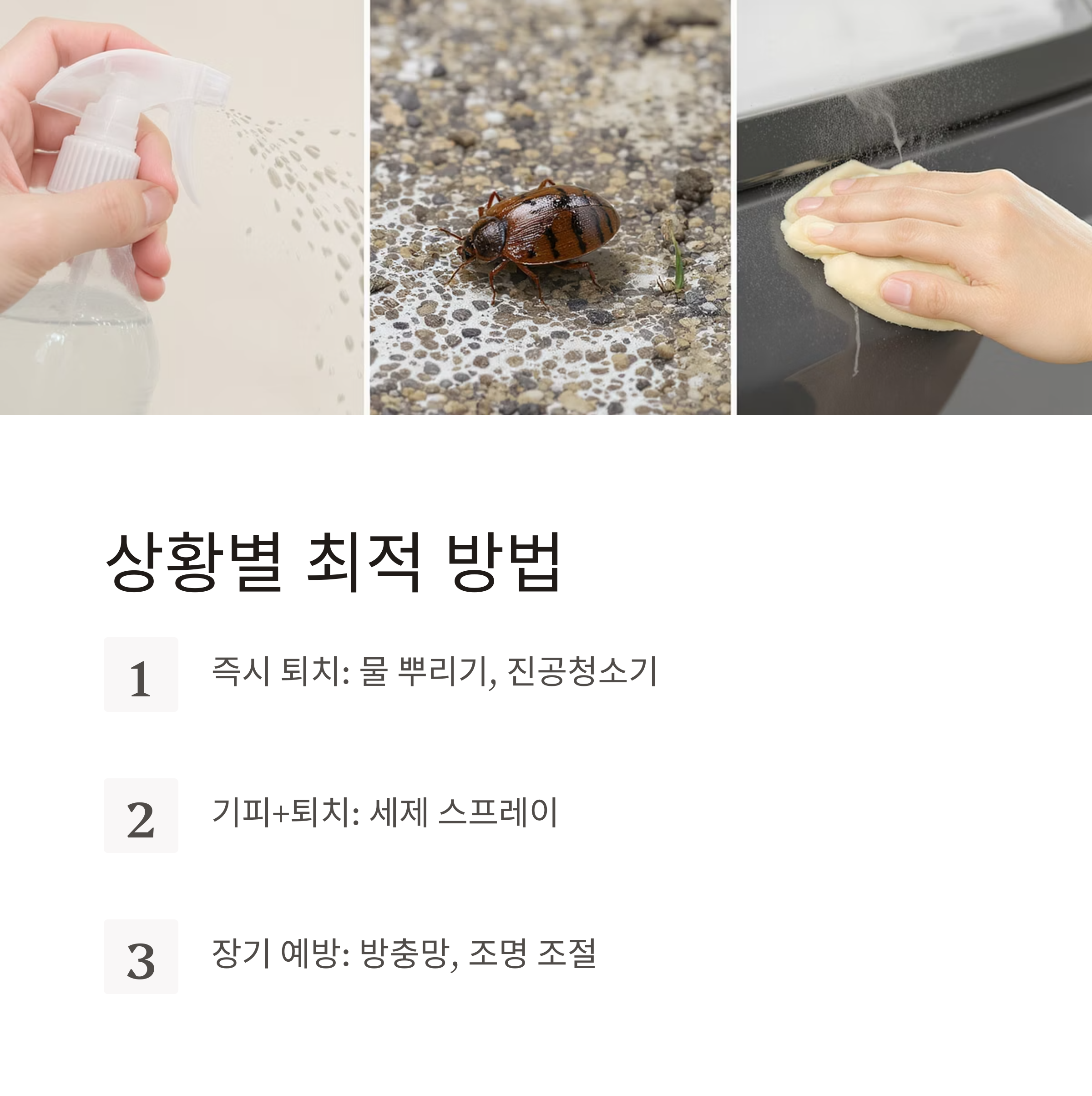 상황별 최적 방법

1 즉시 퇴치: 물 뿌리기, 진공청소기

2 기피+퇴치: 세제 스프레이

3 장기 예방: 방충망, 조명 조절