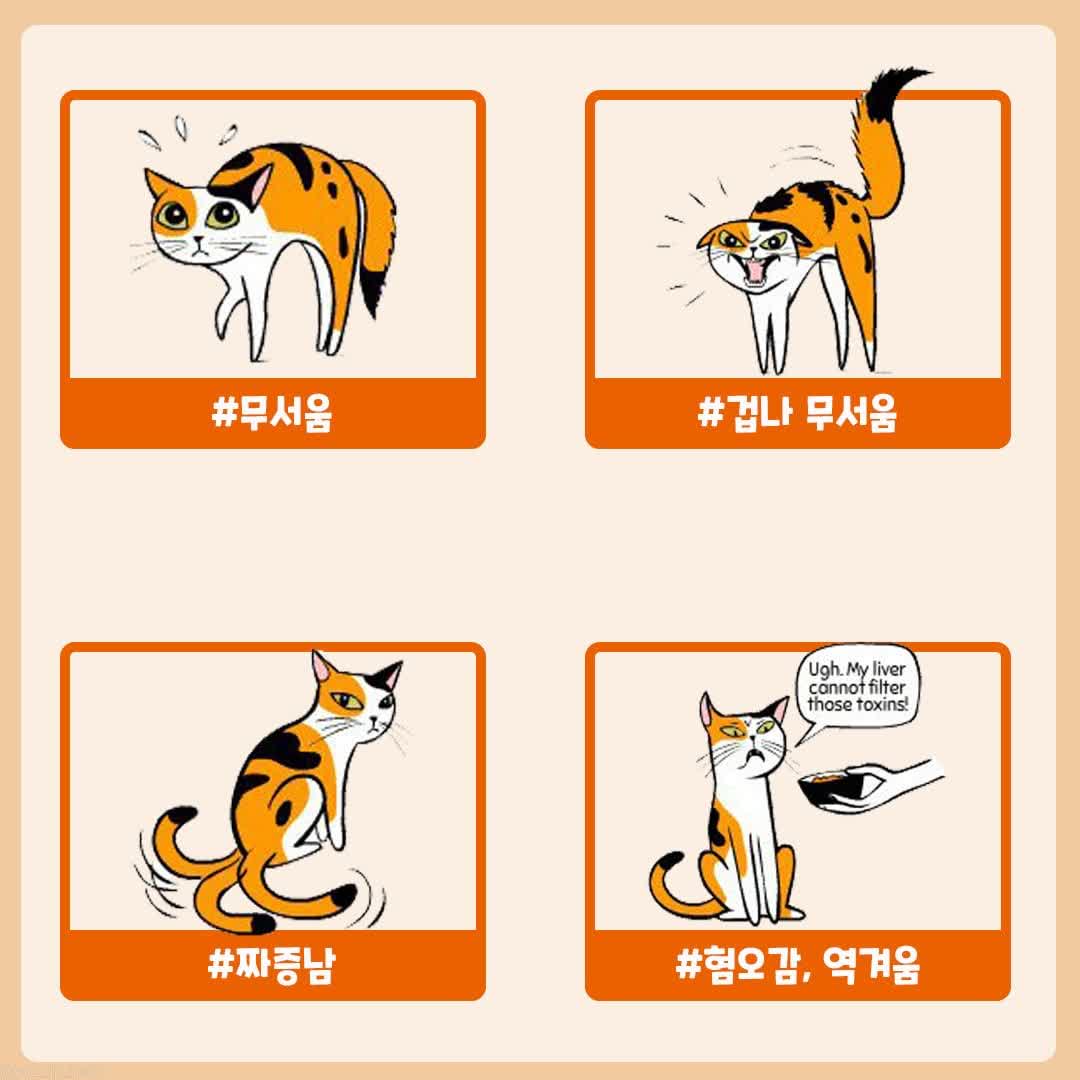 #무서움

#겁나 무서움

#짜증남

Ugh. My liver cannot filter those toxins!

#혐오감, 역겨움