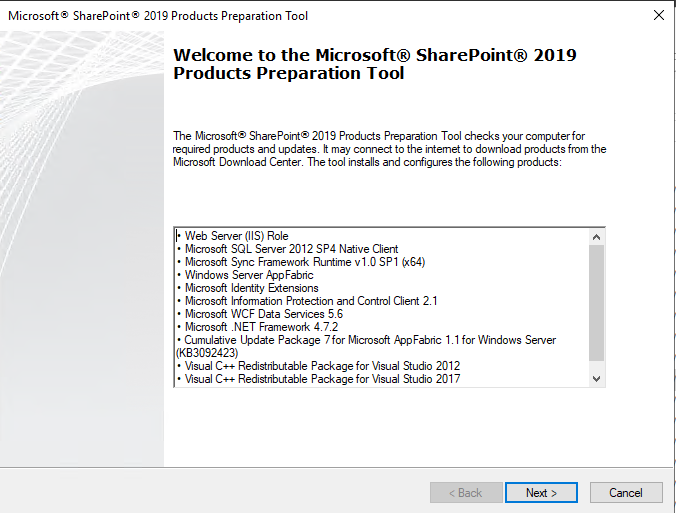 Microsoft® SharePoint® 2019 Products Preparation Tool

Welcome to the Microsoft® SharePoint® 2019 Products Preparation Tool

The Microsoft® SharePoint® 2019 Products Preparation Tool checks your computer for required products and updates. It may connect to the internet to download products from the Microsoft Download Center. The tool installs and configures the following products:

• Web Server (IIS) Role
• Microsoft SQL Server 2012 SP4 Native Client
• Microsoft Sync Framework Runtime v1.0 SP1 (x64)
• Windows Server AppFabric
• Microsoft Identity Extensions
• Microsoft Information Protection and Control Client 2.1
• Microsoft WCF Data Services 5.6
• Microsoft .NET Framework 4.7.2
• Cumulative Update Package 7 for Microsoft AppFabric 1.1 for Windows Server (KB3092423)
• Visual C++ Redistributable Package for Visual Studio 2012
• Visual C++ Redistributable Package for Visual Studio 2017

< Back
Next >
Cancel