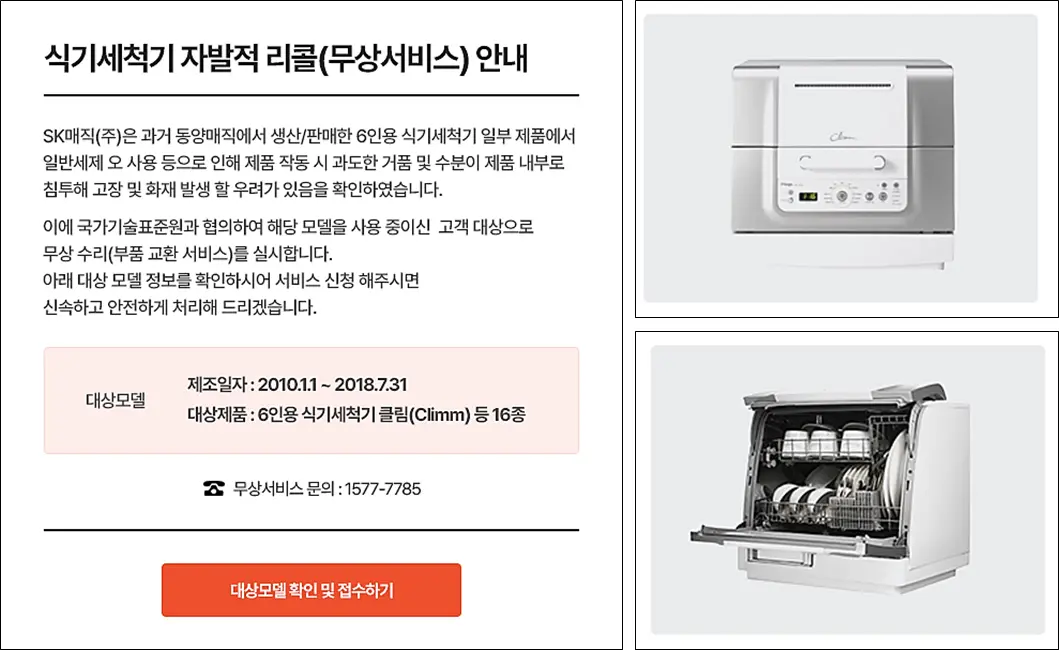 식기세척기 자발적 리콜(무상서비스) 안내

SK매직(주)은 과거 동양매직에서 생산/판매한 6인용 식기세척기 일부 제품에서 일반세제 오 사용 등으로 인해 제품 작동 시 과도한 거품 및 수분이 제품 내부로 침투해 고장 및 화재 발생 할 우려가 있음을 확인하였습니다.

이에 국가기술표준원과 협의하여 해당 모델을 사용 중이신 고객 대상으로 무상 수리(부품 교환 서비스)를 실시합니다.
아래 대상 모델 정보를 확인하시어 서비스 신청 해주시면 신속하고 안전하게 처리해 드리겠습니다.

대상모델

제조일자 : 2010.1.1 ~ 2018.7.31
대상제품 : 6인용 식기세척기 클림(Climm) 등 16종

무상서비스 문의 : 1577-7785

대상모델 확인 및 접수하기

Climm