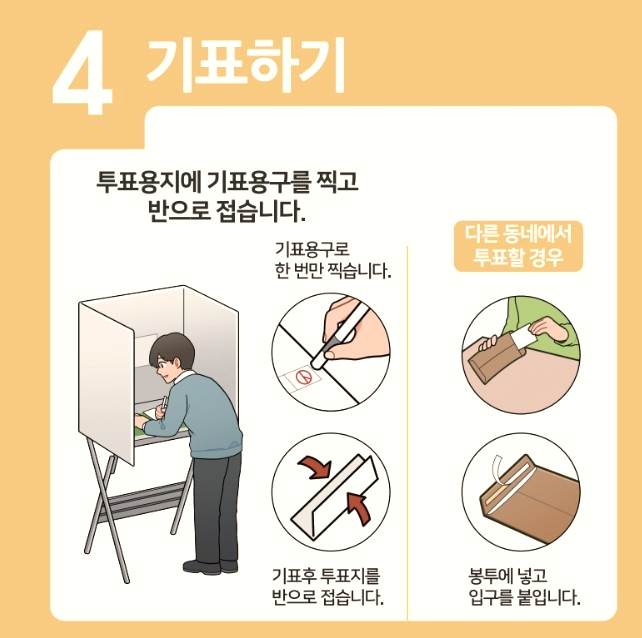 4 기표하기

투표용지에 기표용구를 찍고 반으로 접습니다.

기표용구로
한 번만 찍습니다.

기표후 투표지를
반으로 접습니다.

다른 동네에서
투표할 경우

봉투에 넣고
입구를 붙입니다.