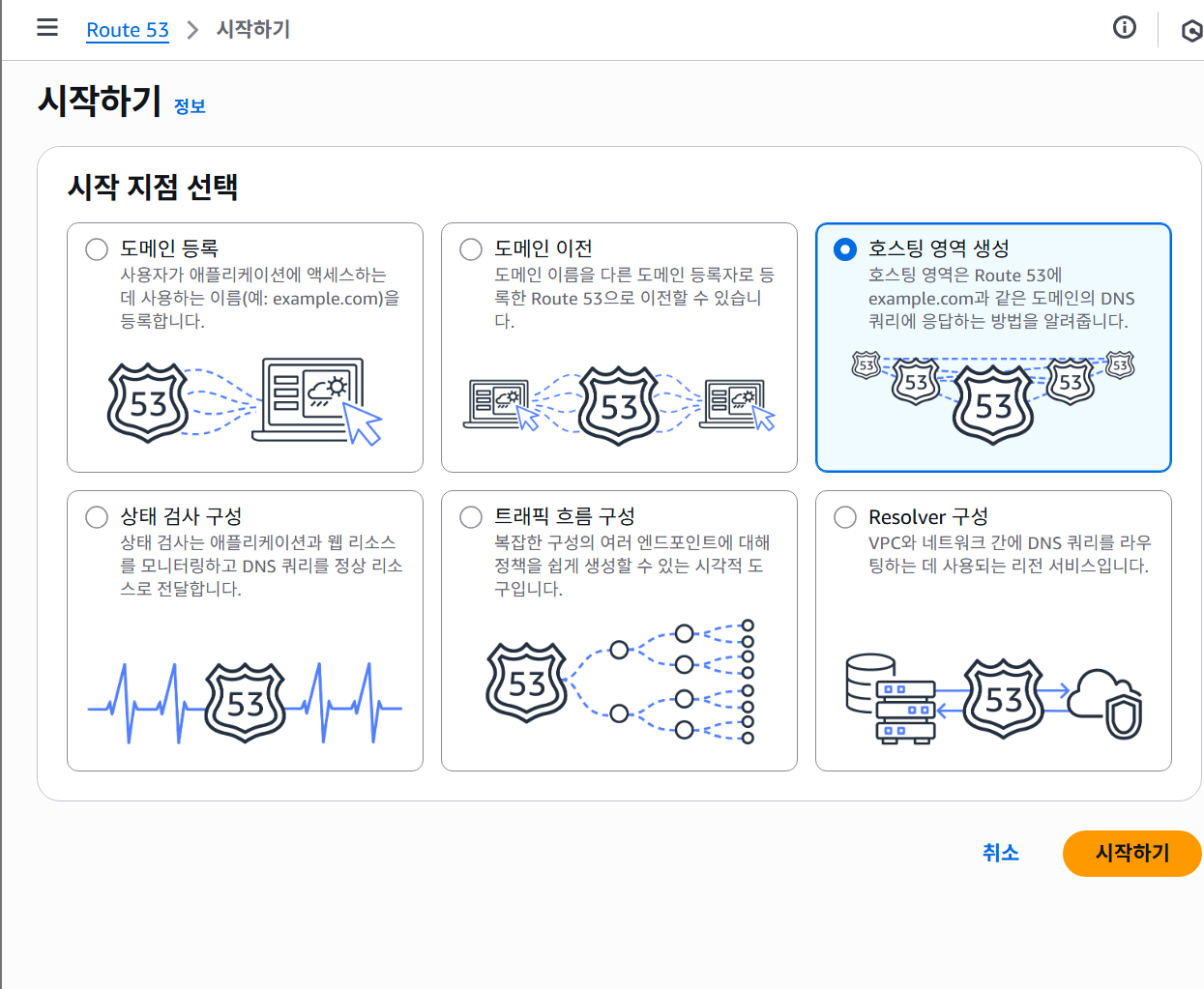 Route 53 > 시작하기

시작하기 정보

시작 지점 선택

도메인 등록
사용자가 애플리케이션에 액세스하는 데 사용하는 이름(예: example.com)을 등록합니다.

53

도메인 이전
도메인 이름을 다른 도메인 등록자로 등록한 Route 53으로 이전할 수 있습니다.

53

호스팅 영역 생성
호스팅 영역은 Route 53에 example.com과 같은 도메인의 DNS 쿼리에 응답하는 방법을 알려줍니다.

53 53 53 53 53

상태 검사 구성
상태 검사는 애플리케이션과 웹 리소스를 모니터링하고 DNS 쿼리를 정상 리소스로 전달합니다.

53

트래픽 흐름 구성
복잡한 구성의 여러 엔드포인트에 대해 정책을 쉽게 생성할 수 있는 시각적 도구입니다.

53

Resolver 구성
VPC와 네트워크 간에 DNS 쿼리를 라우팅하는 데 사용되는 리전 서비스입니다.

53

취소
시작하기