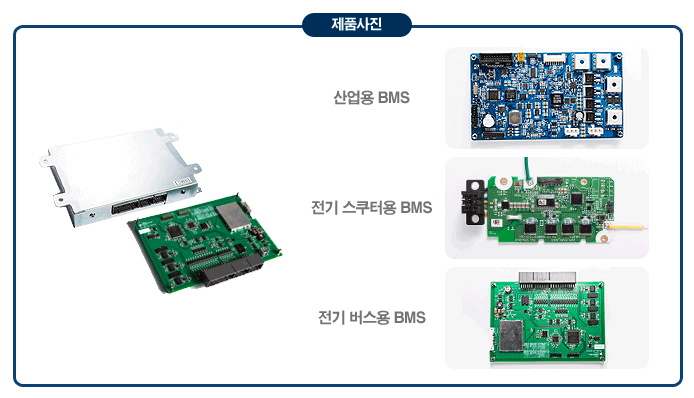 제품사진

산업용 BMS

전기 스쿠터용 BMS

전기 버스용 BMS