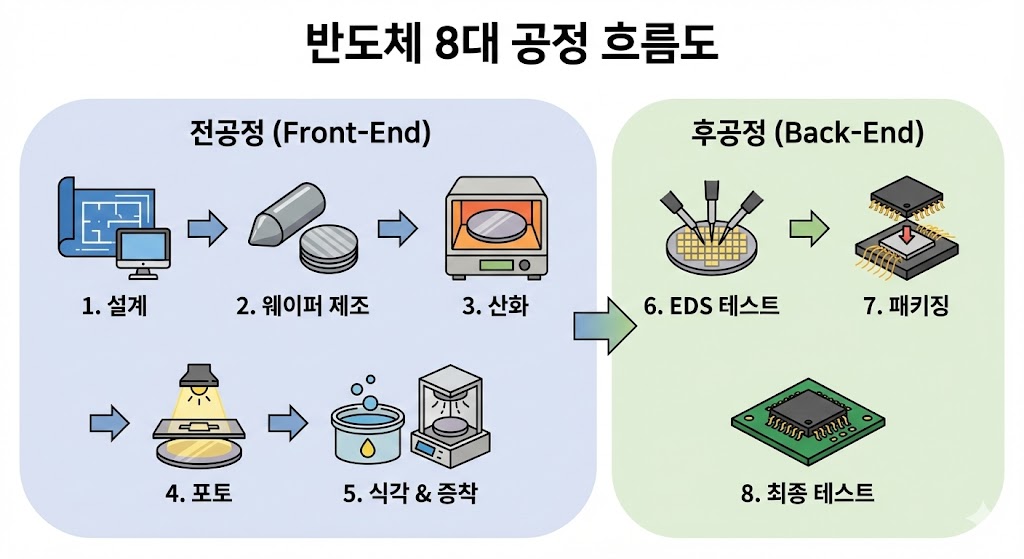 반도체 8대 공정 흐름도

전공정 (Front-End)

1. 설계

2. 웨이퍼 제조

3. 산화

4. 포토

5. 식각 & 증착

후공정 (Back-End)

6. EDS 테스트

7. 패키징

8. 최종 테스트