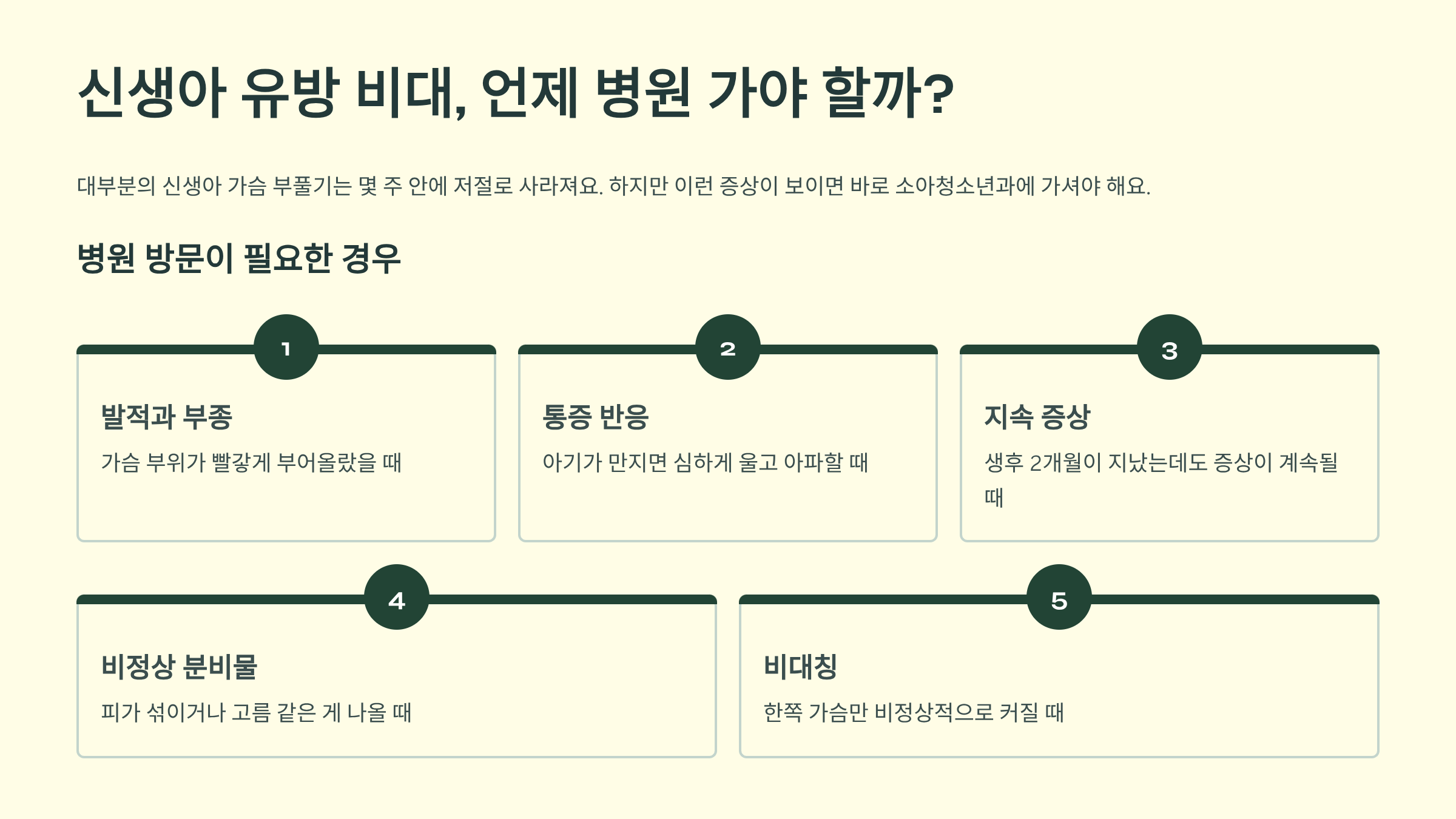 신생아 유방 비대, 언제 병원 가야 할까?

대부분의 신생아 가슴 부풀기는 몇 주 안에 저절로 사라져요. 하지만 이런 증상이 보이면 바로 소아청소년과에 가셔야 해요.

병원 방문이 필요한 경우

1

발적과 부종

가슴 부위가 빨갛게 부어올랐을 때

2

통증 반응

아기가 만지면 심하게 울고 아파할 때

3

지속 증상

생후 2개월이 지났는데도 증상이 계속될 때

4

비정상 분비물

피가 섞이거나 고름 같은 게 나올 때

5

비대칭

한쪽 가슴만 비정상적으로 커질 때