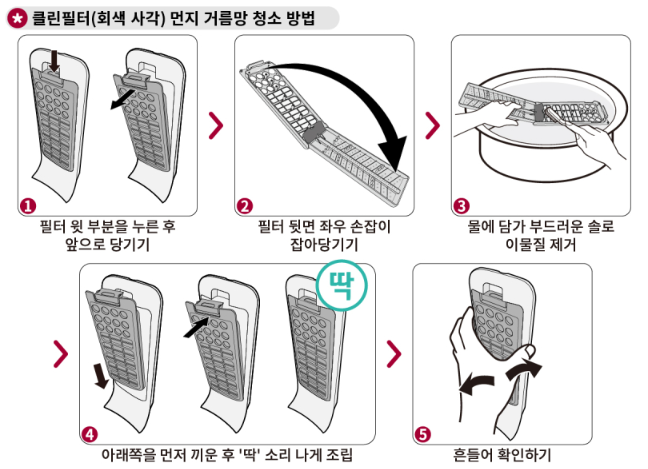 클린필터(회색 사각) 먼지 거름망 청소 방법

1
필터 윗 부분을 누른 후 앞으로 당기기

2
필터 뒷면 좌우 손잡이 잡아당기기

3
물에 담가 부드러운 솔로 이물질 제거

딱

4
아래쪽을 먼저 끼운 후 '딱' 소리 나게 조립

5
흔들어 확인하기