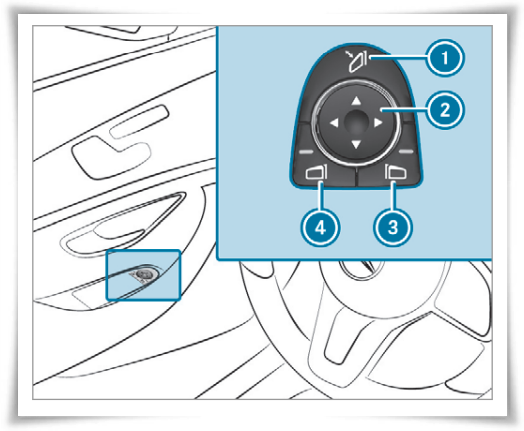 1
2
4
3