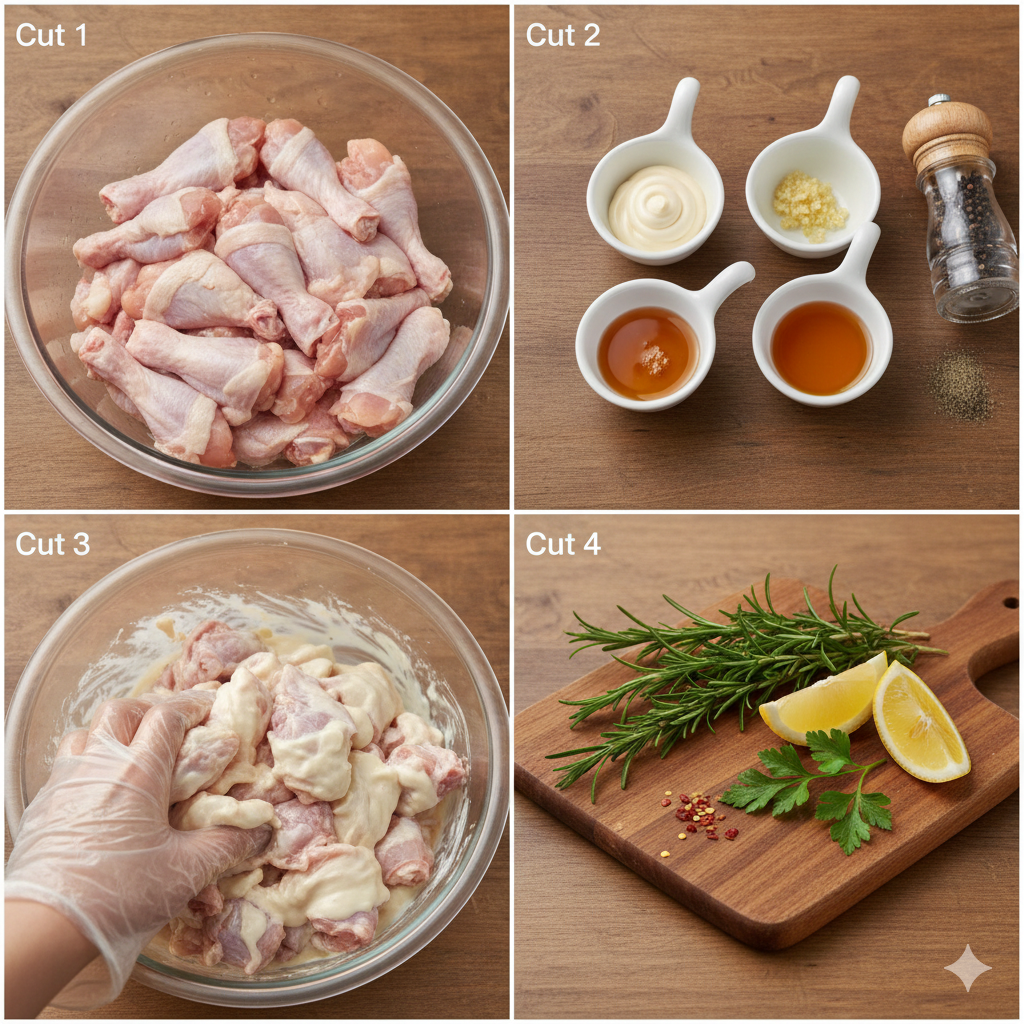 Cut 1

Cut 2

Cut 3

Cut 4