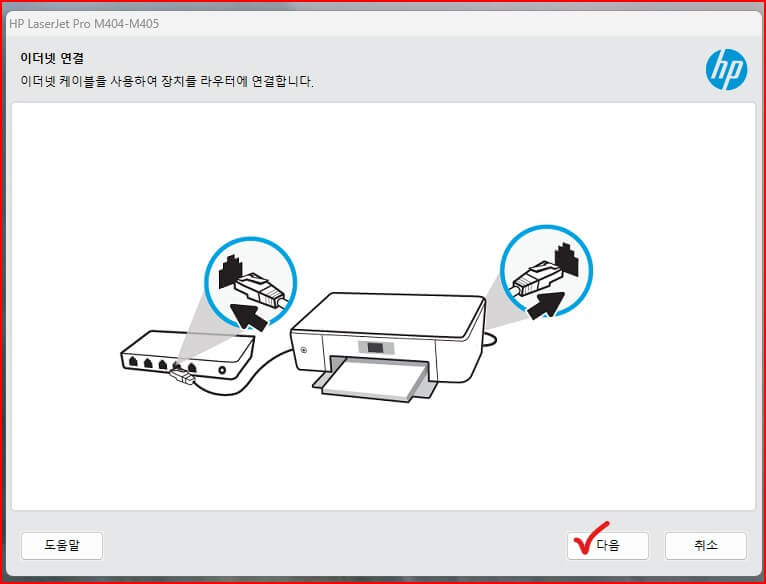 HP LaserJet Pro M404-M405

이더넷 연결

이더넷 케이블을 사용하여 장치를 라우터에 연결합니다.

hp

도움말

다음

취소