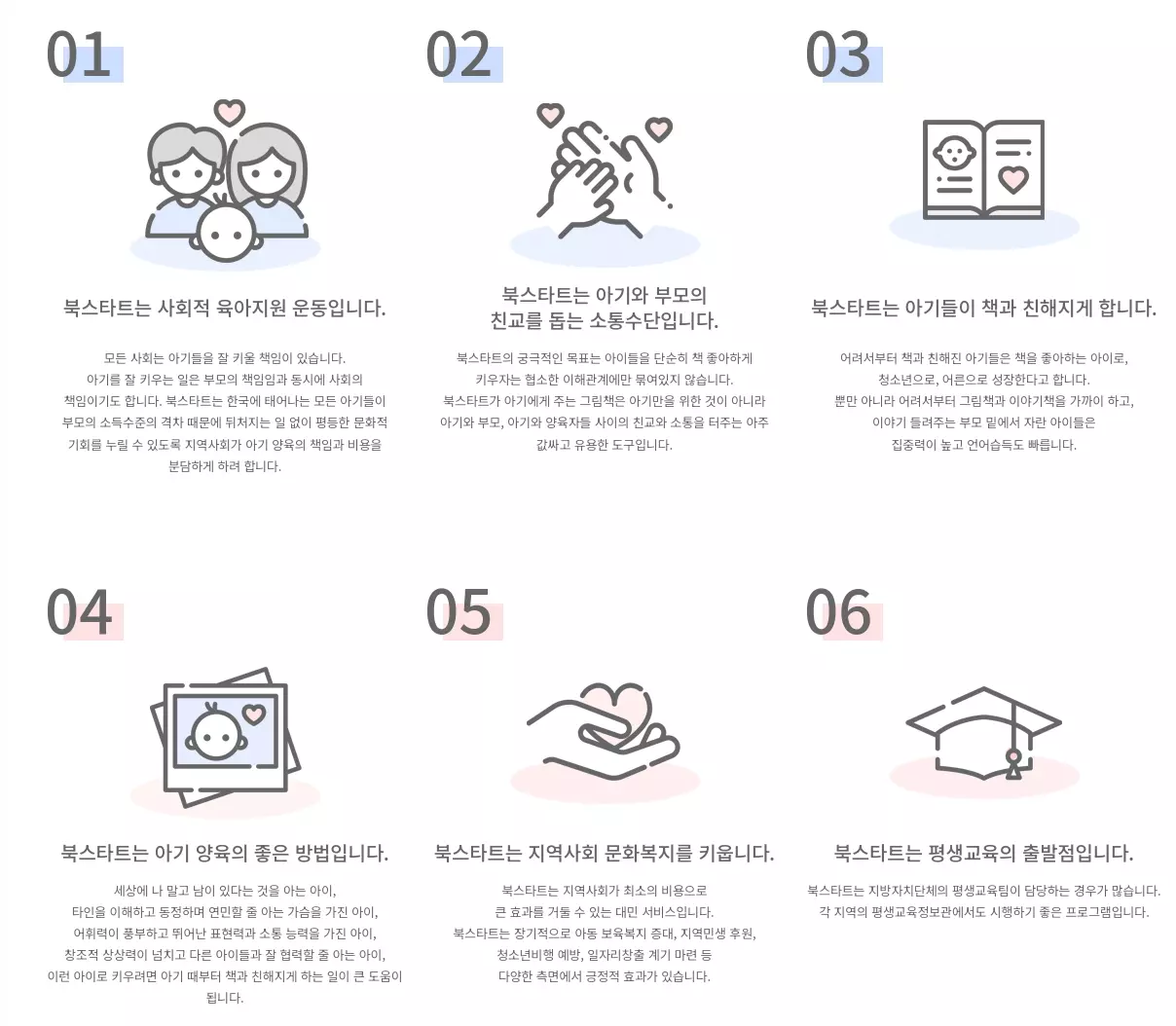 01

북스타트는 사회적 육아지원 운동입니다.

모든 사회는 아기들을 잘 키울 책임이 있습니다. 아기를 잘 키우는 일은 부모의 책임임과 동시에 사회의 책임이기도 합니다. 북스타트는 한국에 태어나는 모든 아기들이 부모의 소득수준의 격차 때문에 뒤처지는 일 없이 평등한 문화적 기회를 누릴 수 있도록 지역사회가 아기 양육의 책임과 비용을 분담하게 하려 합니다.

02

북스타트는 아기와 부모의 친교를 돕는 소통수단입니다.

북스타트의 궁극적인 목표는 아이들을 단순히 책 좋아하게 키우자는 협소한 이해관계에만 묶여있지 않습니다. 북스타트가 아기에게 주는 그림책은 아기만을 위한 것이 아니라 아기와 부모, 아기와 양육자들 사이의 친교와 소통을 터주는 아주 값싸고 유용한 도구입니다.

03

북스타트는 아기들이 책과 친해지게 합니다.

어려서부터 책과 친해진 아기들은 책을 좋아하는 아이로, 청소년으로, 어른으로 성장한다고 합니다. 뿐만 아니라 어려서부터 그림책과 이야기책을 가까이 하고, 이야기 들려주는 부모 밑에서 자란 아이들은 집중력이 높고 언어습득도 빠릅니다.

04

북스타트는 아기 양육의 좋은 방법입니다.

세상에 나 말고 남이 있다는 것을 아는 아이, 타인을 이해하고 동정하며 연민할 줄 아는 가슴을 가진 아이, 어휘력이 풍부하고 뛰어난 표현력과 소통 능력을 가진 아이, 창조적 상상력이 넘치고 다른 아이들과 잘 협력할 줄 아는 아이, 이런 아이로 키우려면 아기 때부터 책과 친해지게 하는 일이 큰 도움이 됩니다.

05

북스타트는 지역사회 문화복지를 키웁니다.

북스타트는 지역사회가 최소의 비용으로 큰 효과를 거둘 수 있는 대민 서비스입니다. 북스타트는 장기적으로 아동 보육복지 증대, 지역민생 후원, 청소년비행 예방, 일자리창출 계기 마련 등 다양한 측면에서 긍정적 효과가 있습니다.

06

북스타트는 평생교육의 출발점입니다.

북스타트는 지방자치단체의 평생교육팀이 담당하는 경우가 많습니다. 각 지역의 평생교육정보관에서도 시행하기 좋은 프로그램입니다.