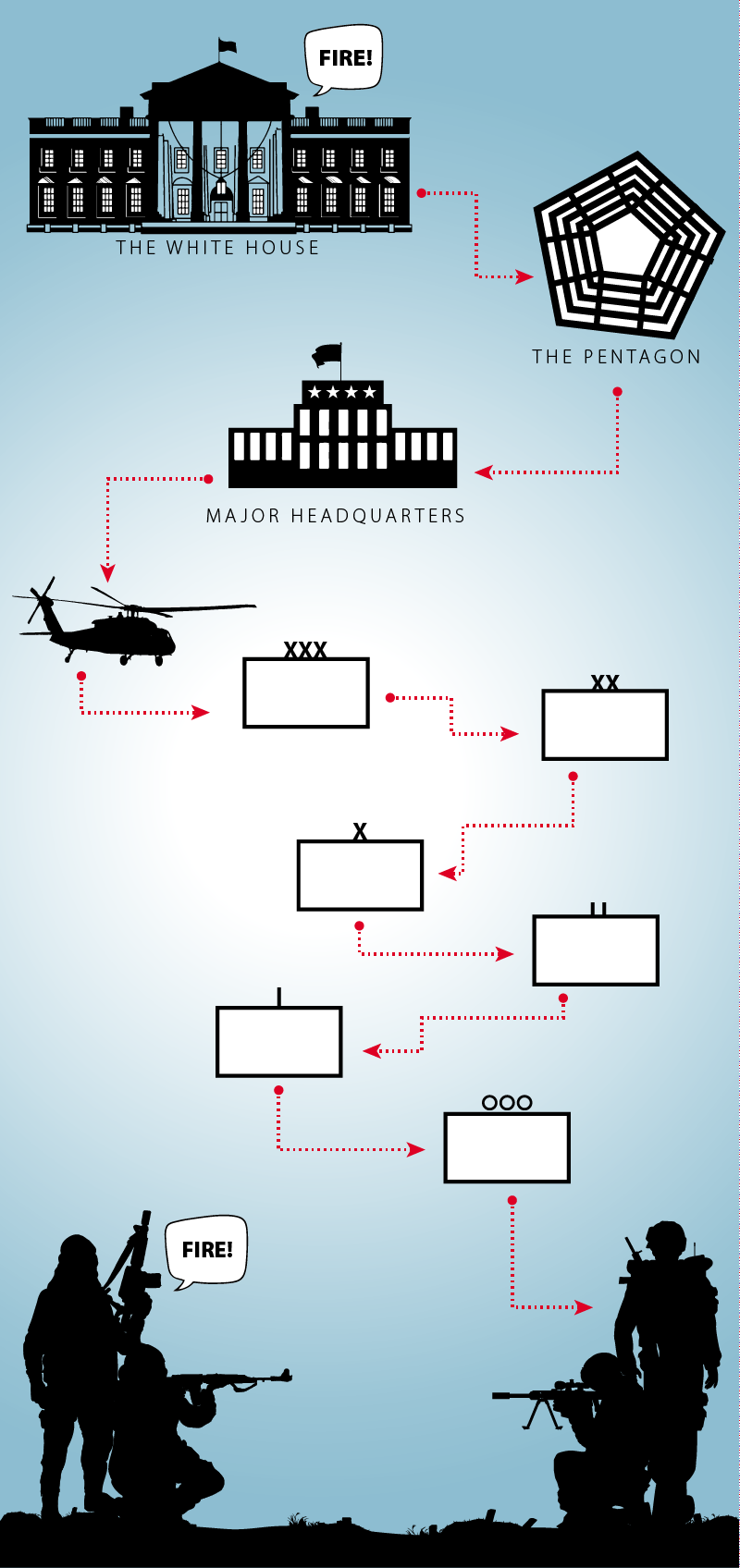 FIRE!

THE WHITE HOUSE

THE PENTAGON

MAJOR HEADQUARTERS

XXX

XX

X

II

I

OOO

FIRE!