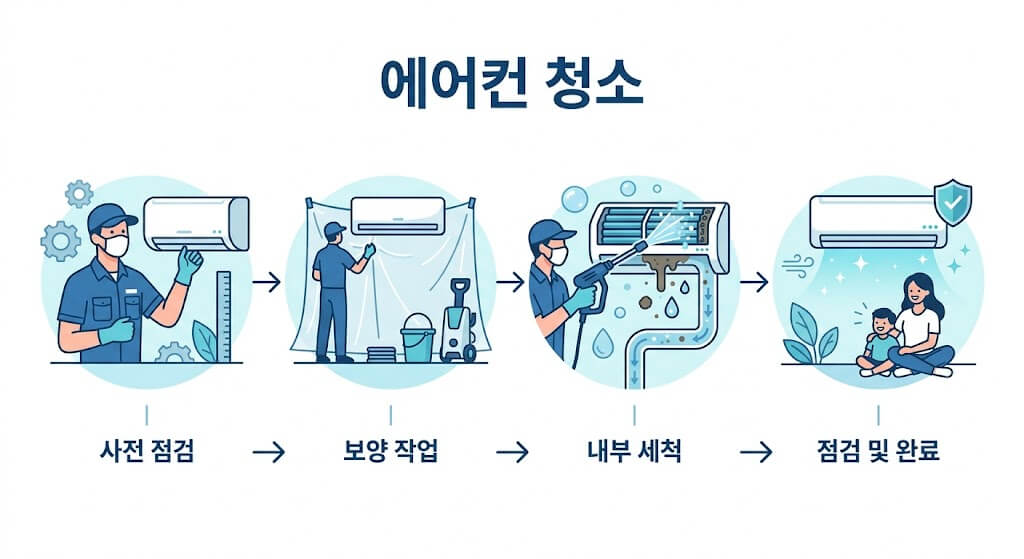 에어컨 청소

사전 점검 → 보양 작업 → 내부 세척 → 점검 및 완료