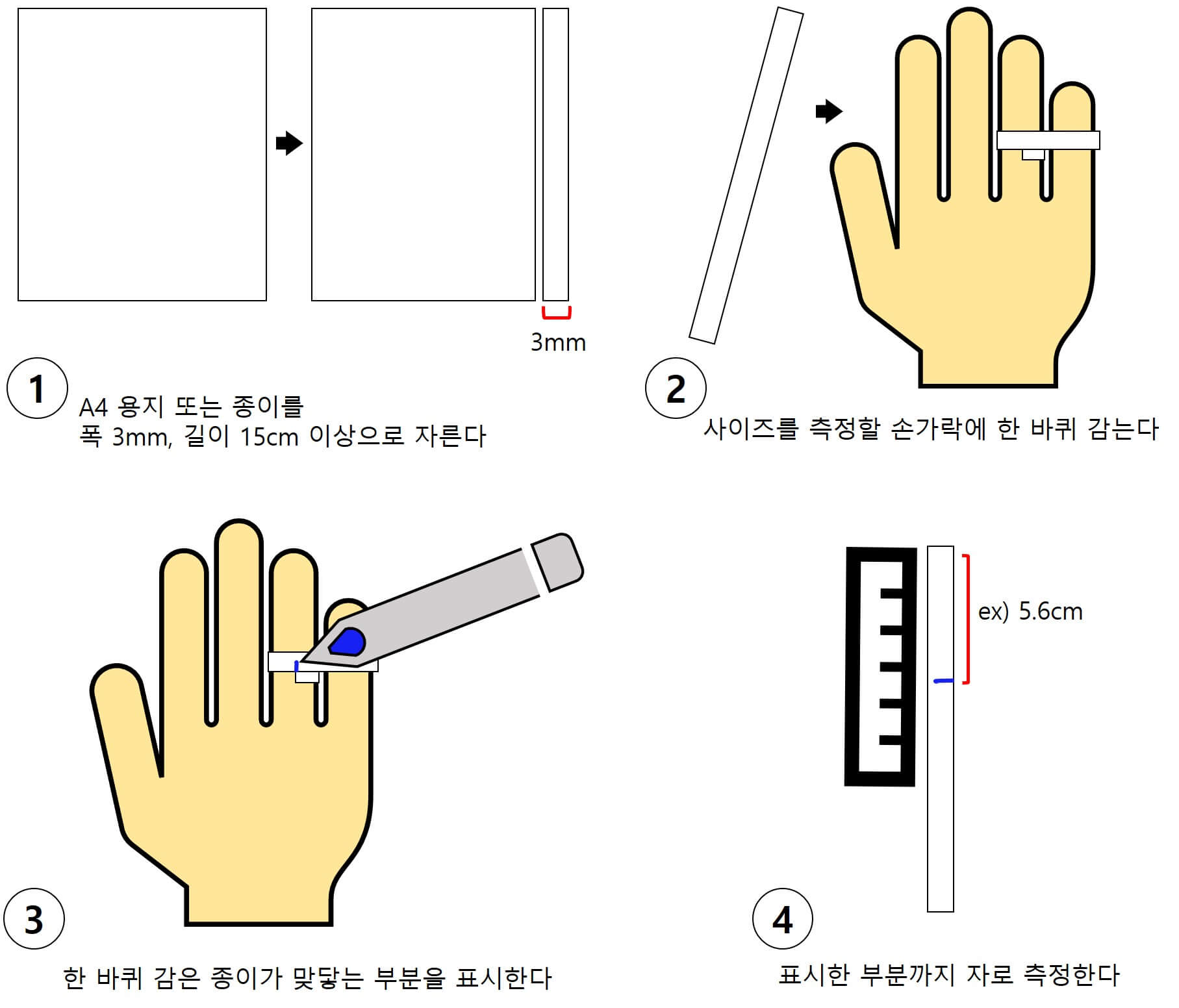 3mm

1
A4 용지 또는 종이를
폭 3mm, 길이 15cm 이상으로 자른다

2
사이즈를 측정할 손가락에 한 바퀴 감는다

3
한 바퀴 감은 종이가 맞닿는 부분을 표시한다

ex) 5.6cm

4
표시한 부분까지 자로 측정한다