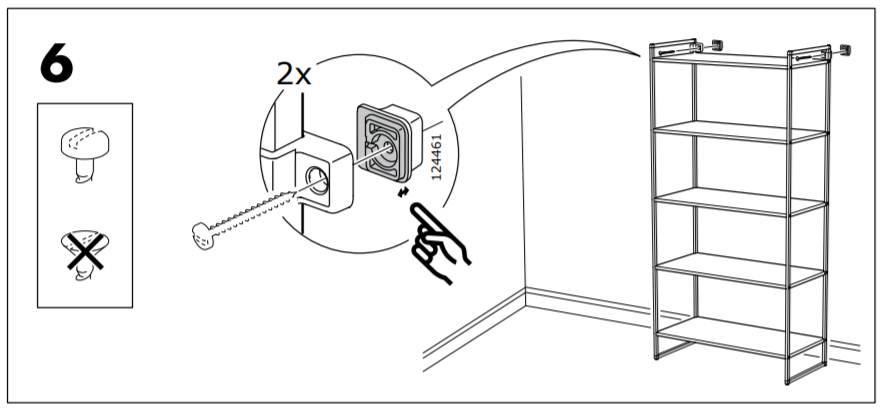 6

2x

124461