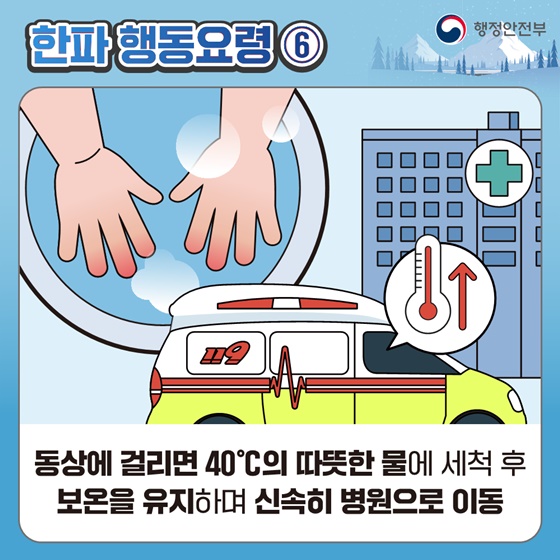 한파 행동요령 ⑥

행정안전부

119

동상에 걸리면 40℃의 따뜻한 물에 세척 후 보온을 유지하며 신속히 병원으로 이동