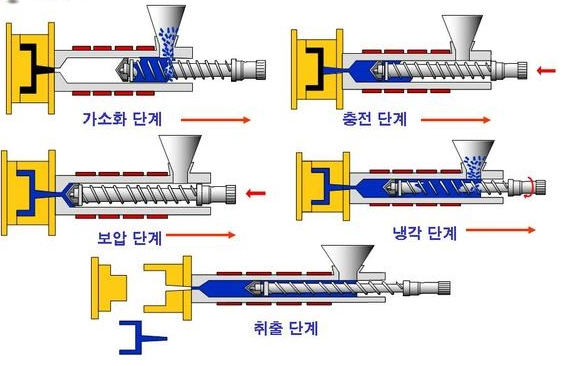 가소화 단계

충전 단계

보압 단계

냉각 단계

취출 단계