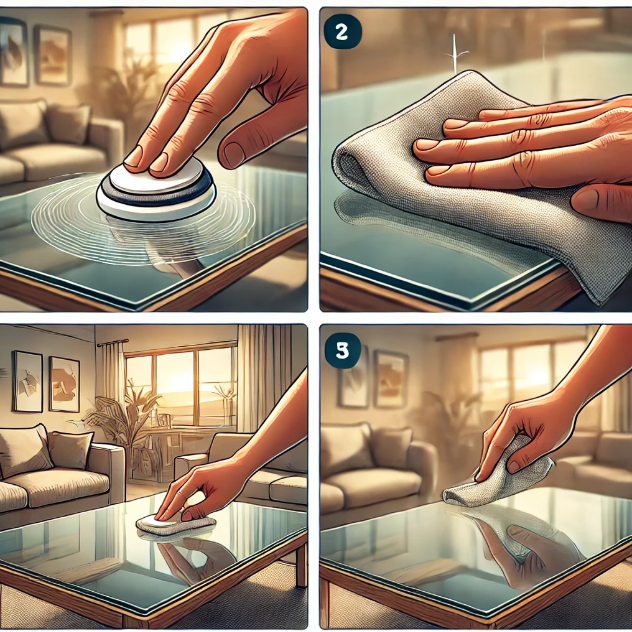 2

5