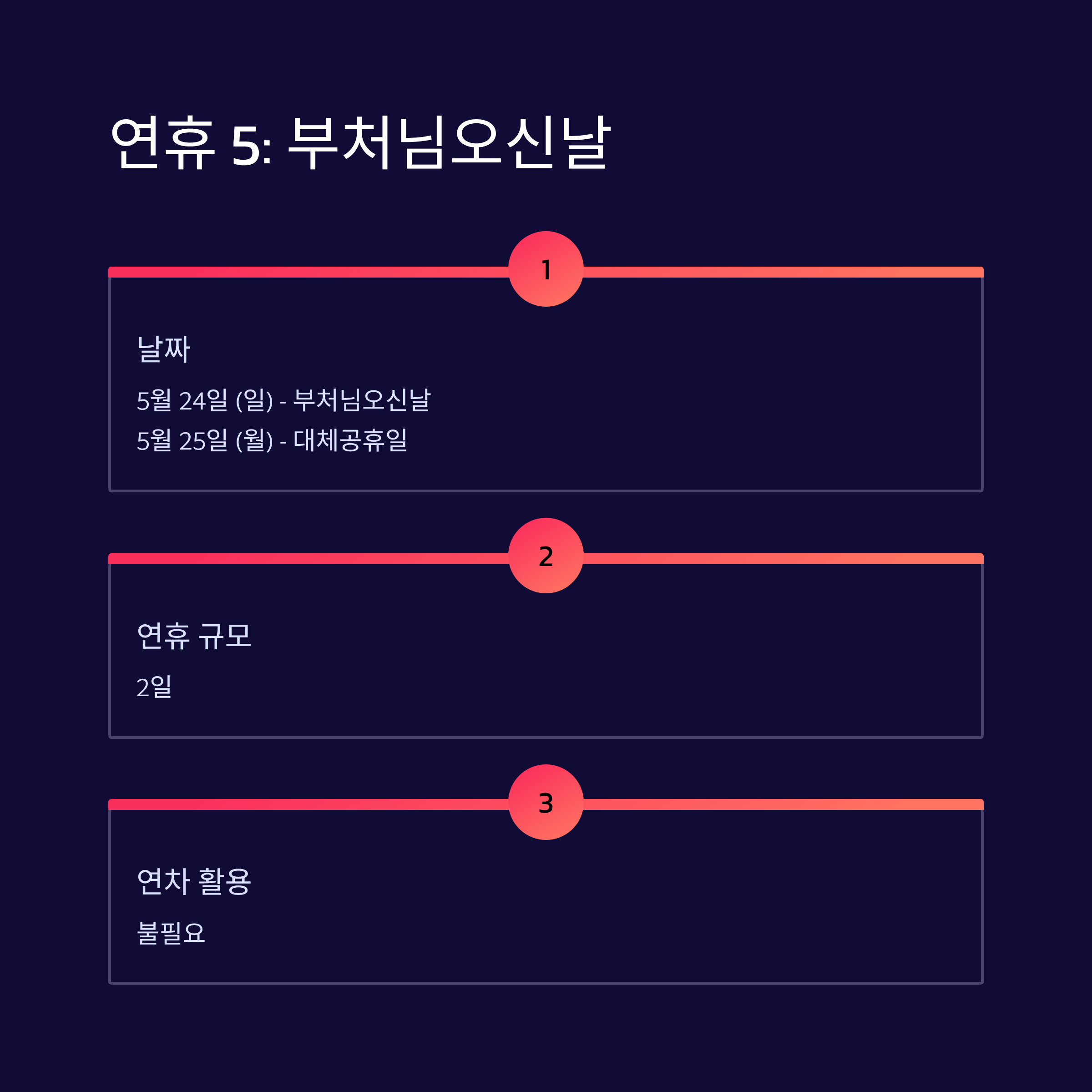 연휴 5: 부처님오신날

1

날짜

5월 24일 (일) - 부처님오신날

5월 25일 (월) - 대체공휴일

2

연휴 규모

2일

3

연차 활용

불필요