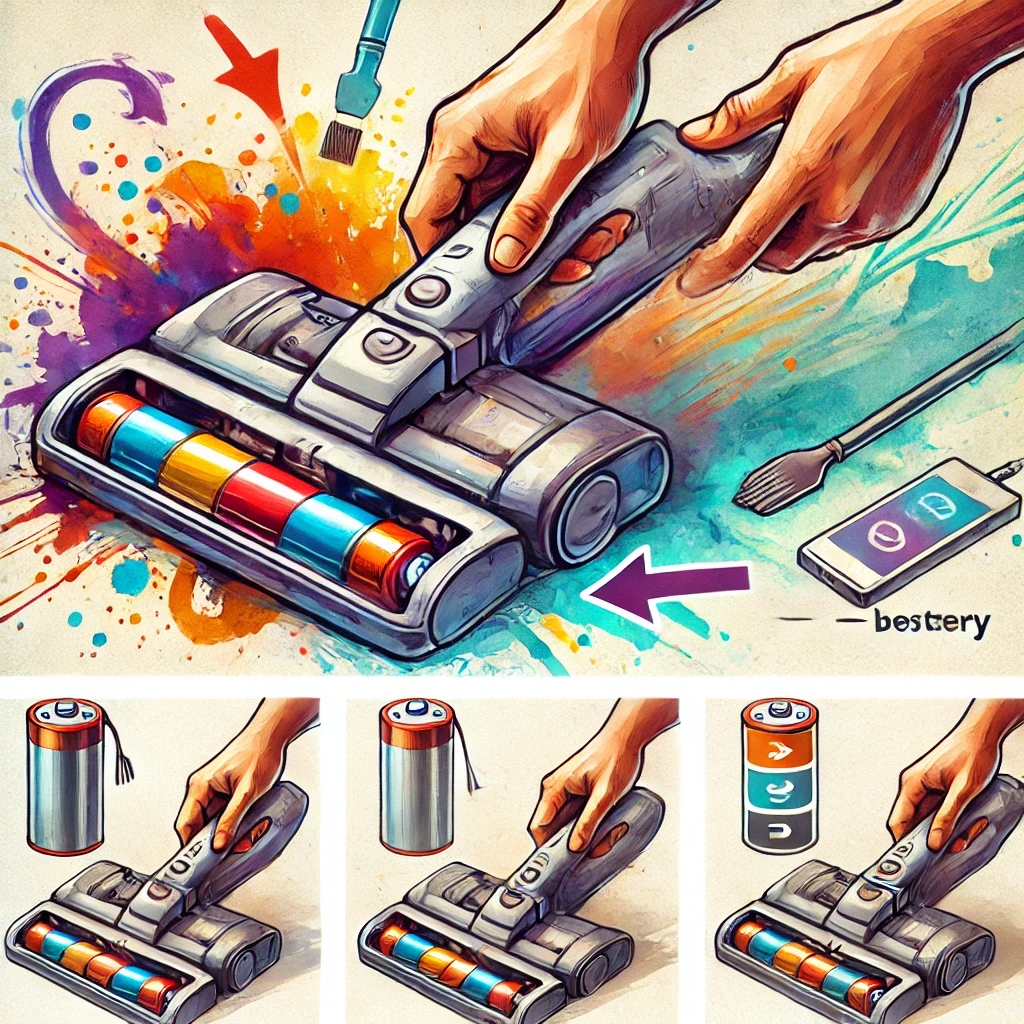 bestery