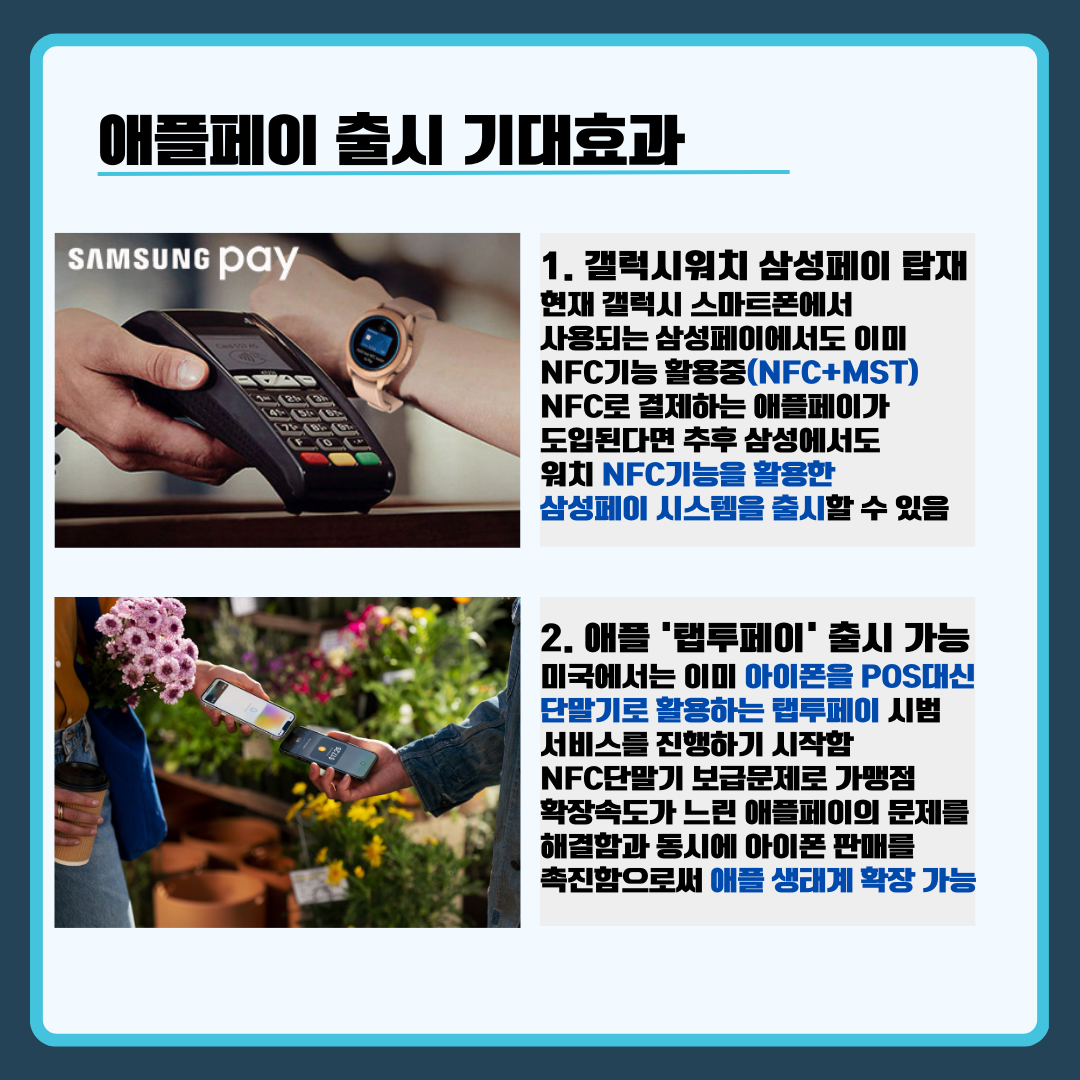 애플페이 출시 기대효과

SAMSUNG pay

1. 갤럭시워치 삼성페이 탑재
현재 갤럭시 스마트폰에서 사용되는 삼성페이에서도 이미 NFC기능 활용중(NFC+MST) NFC로 결제하는 애플페이가 도입된다면 추후 삼성에서도 워치 NFC기능을 활용한 삼성페이 시스템을 출시할 수 있음

2. 애플 '탭투페이' 출시 가능
미국에서는 이미 아이폰을 POS대신 단말기로 활용하는 탭투페이 시범 서비스를 진행하기 시작함 NFC단말기 보급문제로 가맹점 확장속도가 느린 애플페이의 문제를 해결함과 동시에 아이폰 판매를 촉진함으로써 애플 생태계 확장 가능