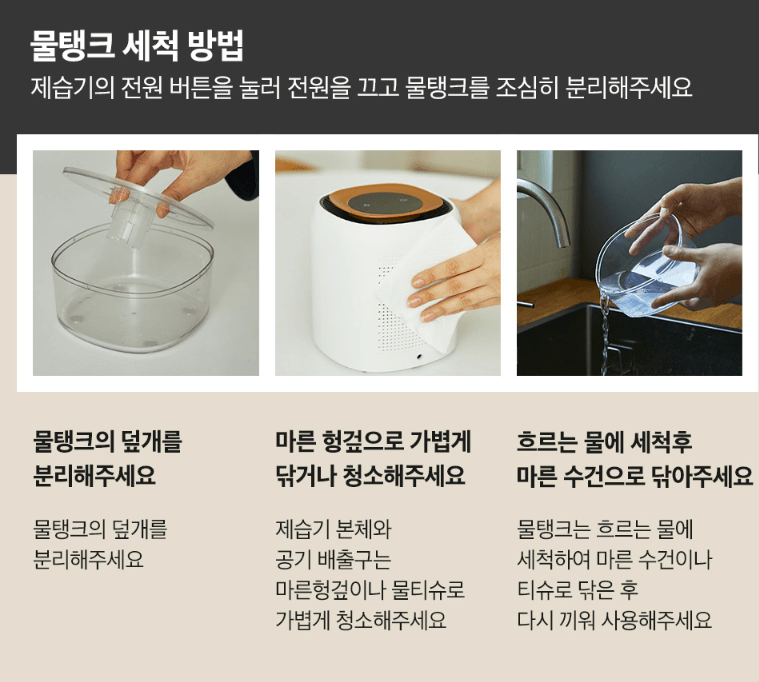 물탱크 세척 방법
제습기의 전원 버튼을 눌러 전원을 끄고 물탱크를 조심히 분리해주세요

물탱크의 덮개를 분리해주세요

물탱크의 덮개를 분리해주세요

마른 헝겊으로 가볍게 닦거나 청소해주세요

제습기 본체와 공기 배출구는 마른헝겊이나 물티슈로 가볍게 청소해주세요

흐르는 물에 세척후 마른 수건으로 닦아주세요

물탱크는 흐르는 물에 세척하여 마른 수건이나 티슈로 닦은 후 다시 끼워 사용해주세요