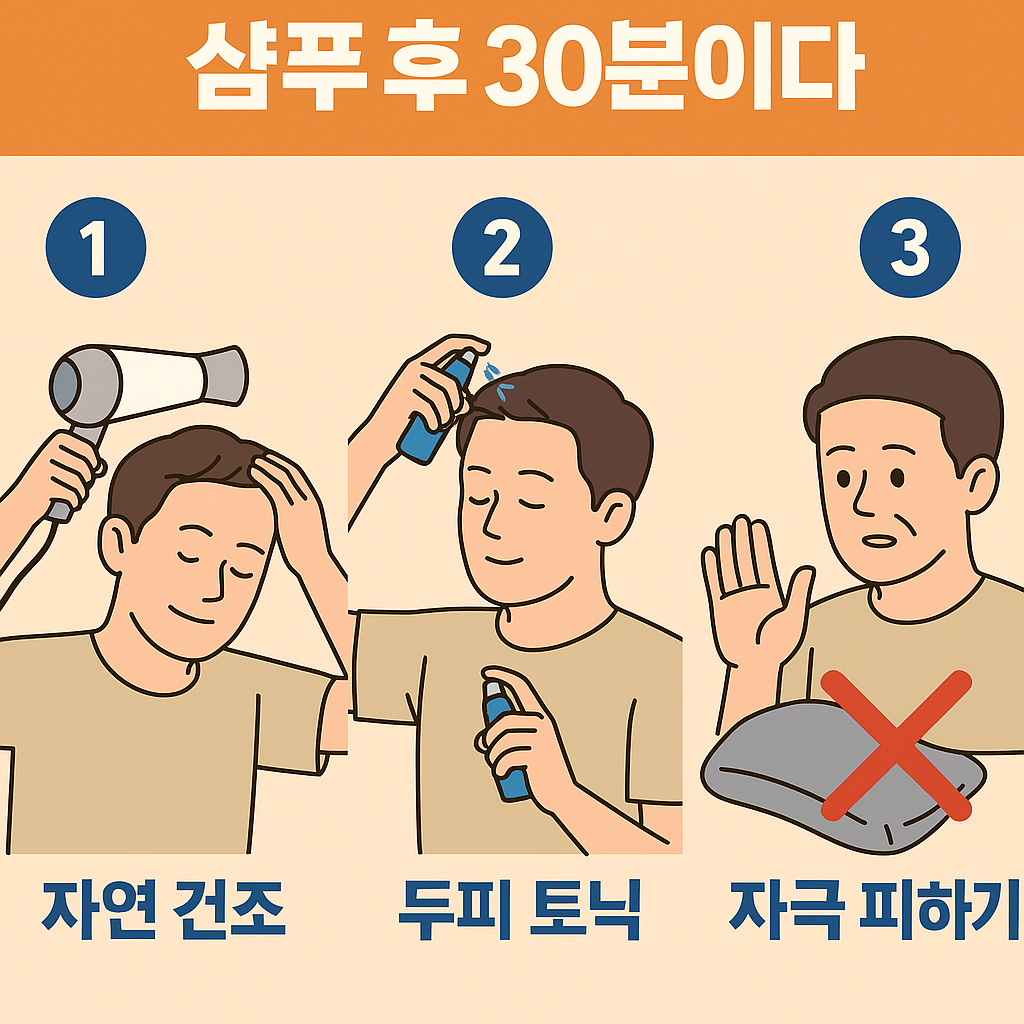 샴푸 후 30분이다

1

2

3

자연 건조

두피 토닉

자극 피하기