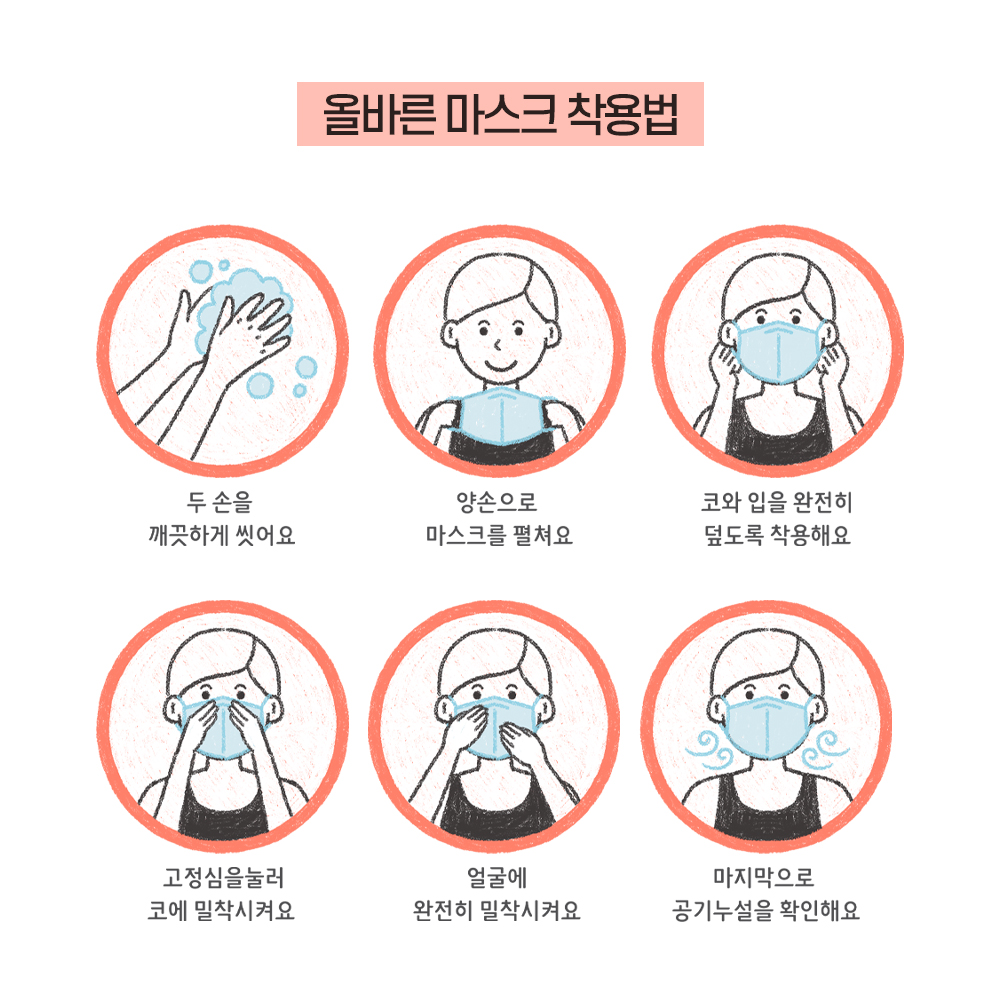 올바른 마스크 착용법

두 손을
깨끗하게 씻어요

양손으로
마스크를 펼쳐요

코와 입을 완전히
덮도록 착용해요

고정심을눌러
코에 밀착시켜요

얼굴에
완전히 밀착시켜요

마지막으로
공기누설을 확인해요