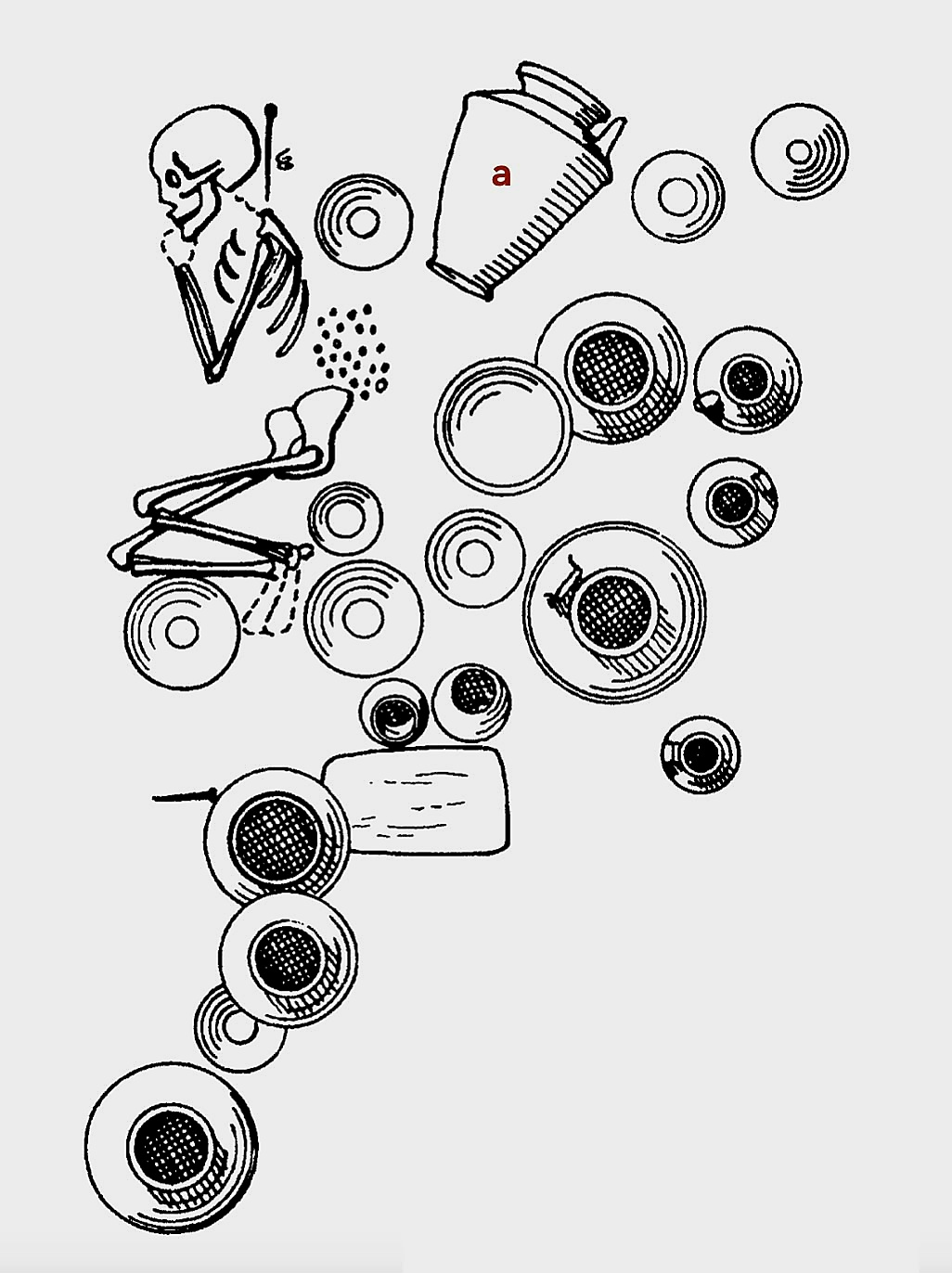 a