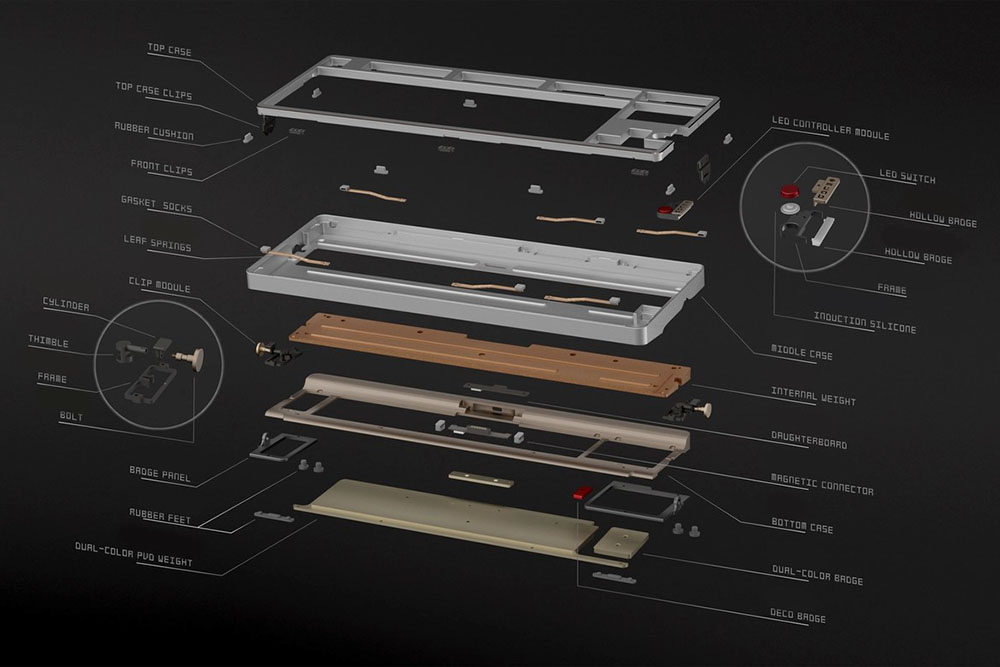 TOP CASE
TOP CASE CLIPS
RUBBER CUSHION
FRONT CLIPS
GASKET SOCKS
LEAF SPRINGS
CLIP MODULE
CYLINDER
THIMBLE
FRAME
BOLT
BADGE PANEL
RUBBER FEET
DUAL-COLOR PVD WEIGHT

LED CONTROLLER MODULE
LED SWITCH
HOLLOW BADGE
HOLLOW BADGE
FRAME
INDUCTION SILICONE
MIDDLE CASE
INTERNAL WEIGHT
DAUGHTERBOARD
MAGNETIC CONNECTOR
BOTTOM CASE
DUAL-COLOR BADGE
DECO BADGE