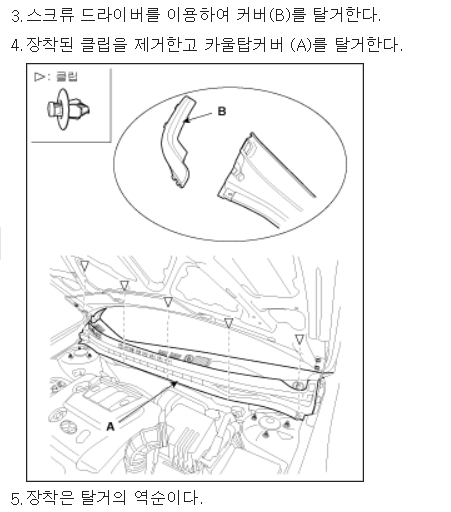 3. 스크류 드라이버를 이용하여 커버(B)를 탈거한다.

4. 장착된 클립을 제거한고 카울탑커버 (A)를 탈거한다.

▷: 클립

B

A

5. 장착은 탈거의 역순이다.